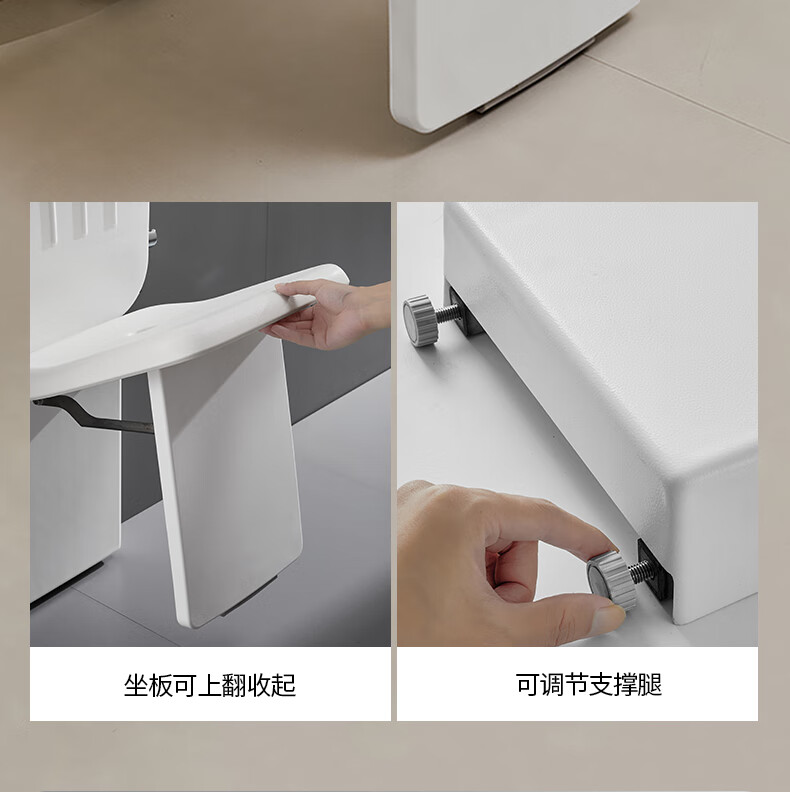 坐板可上翻收起

可调节支撑腿