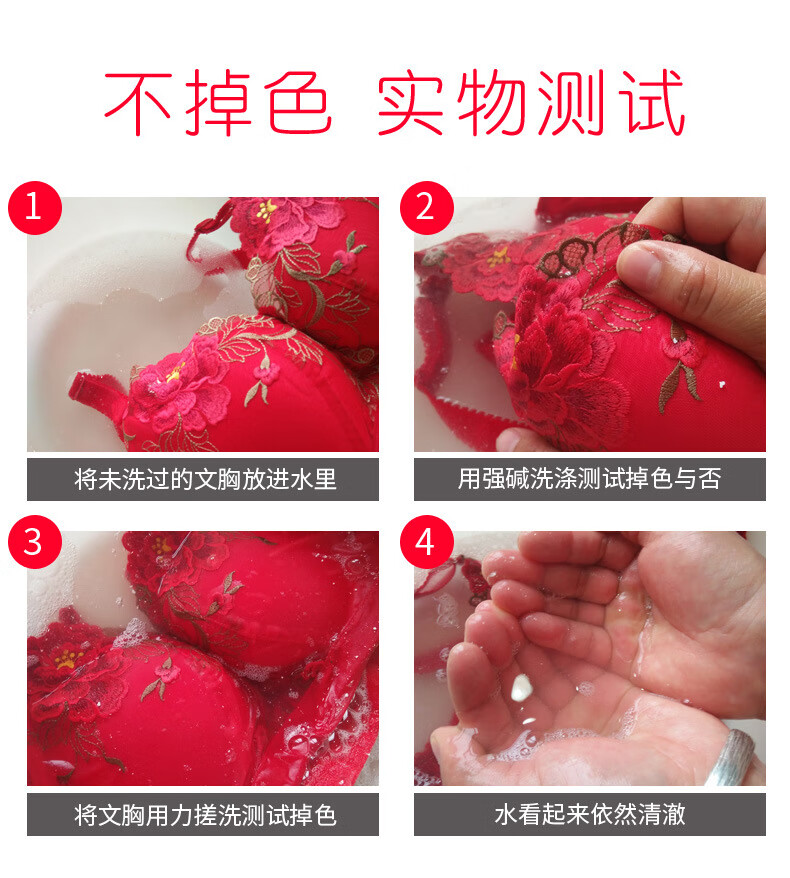 不掉色 实物测试

1

将未洗过的文胸放进水里

2

用强碱洗涤测试掉色与否

3

将文胸用力搓洗测试掉色

4

水看起来依然清澈