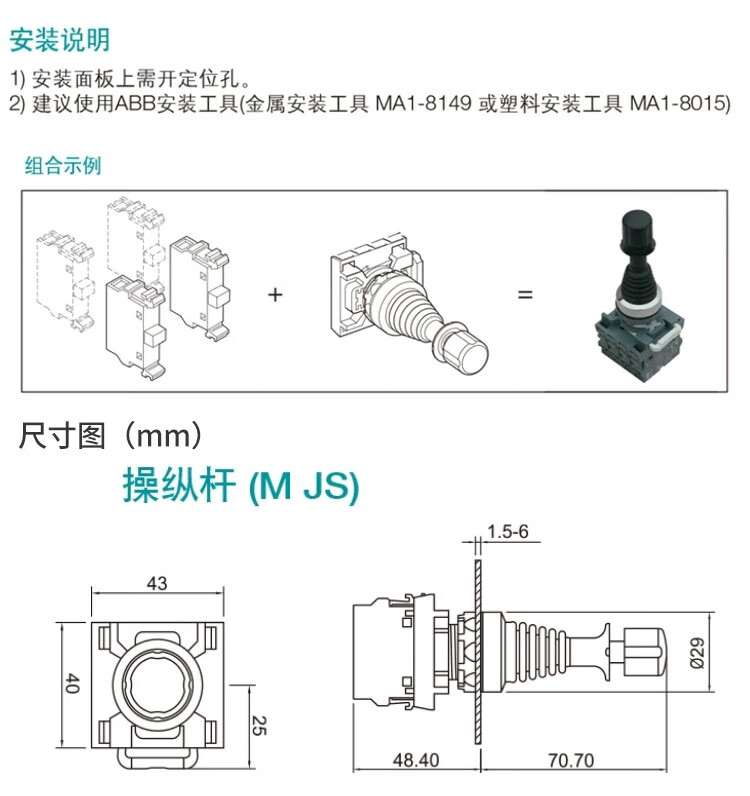 安装说明

1) 安装面板上需开定位孔。
2) 建议使用ABB安装工具(金属安装工具 MA1-8149 或塑料安装工具 MA1-8015)

组合示例

+

=

尺寸图（mm）

操纵杆 (M JS)

43

40

25

1.5-6

Ø29

48.40

70.70