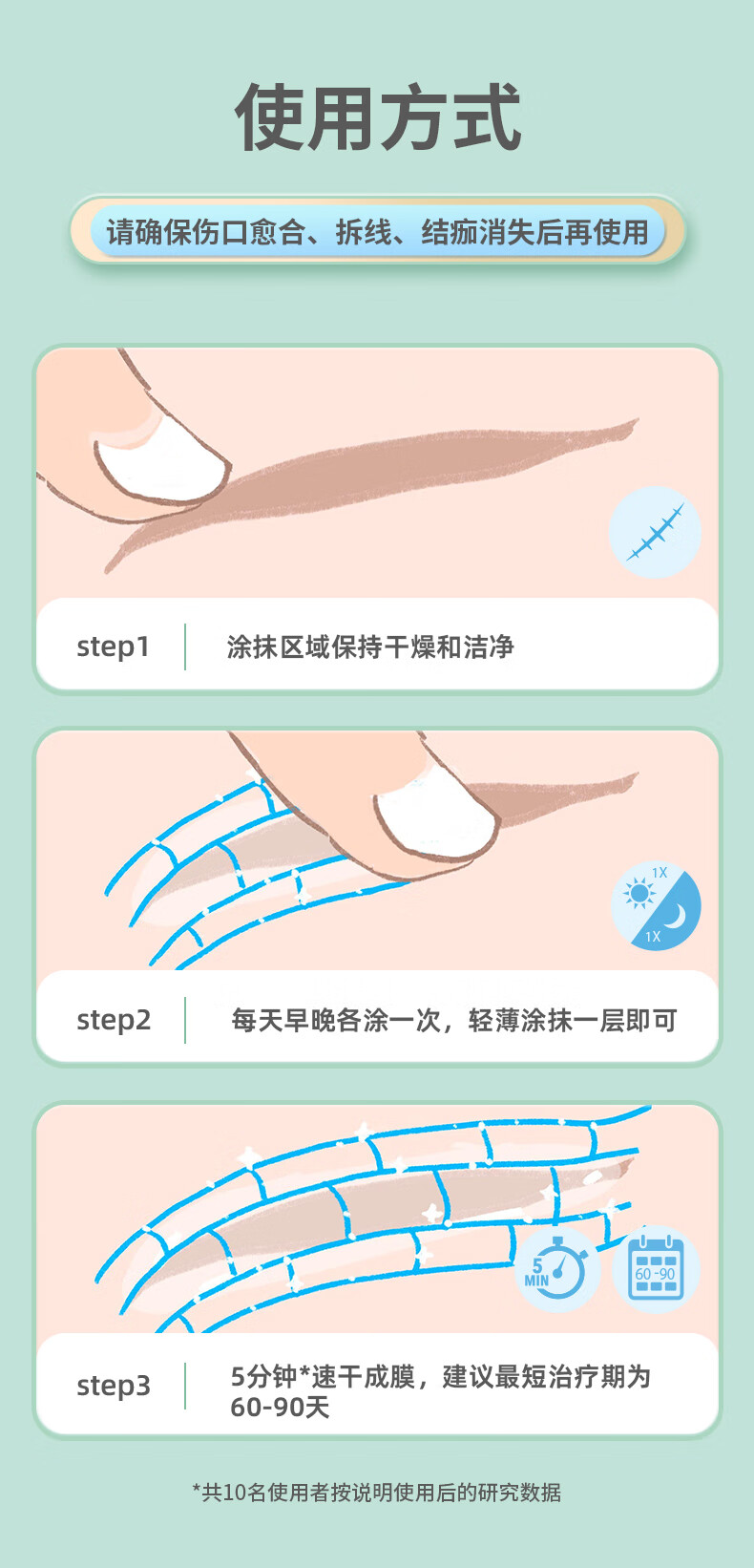 使用方式

请确保伤口愈合、拆线、结痂消失后再使用

step1 涂抹区域保持干燥和洁净

1X
1X

step2 每天早晚各涂一次，轻薄涂抹一层即可

5 MIN
60-90

step3 5分钟*速干成膜，建议最短治疗期为60-90天

*共10名使用者按说明使用后的研究数据