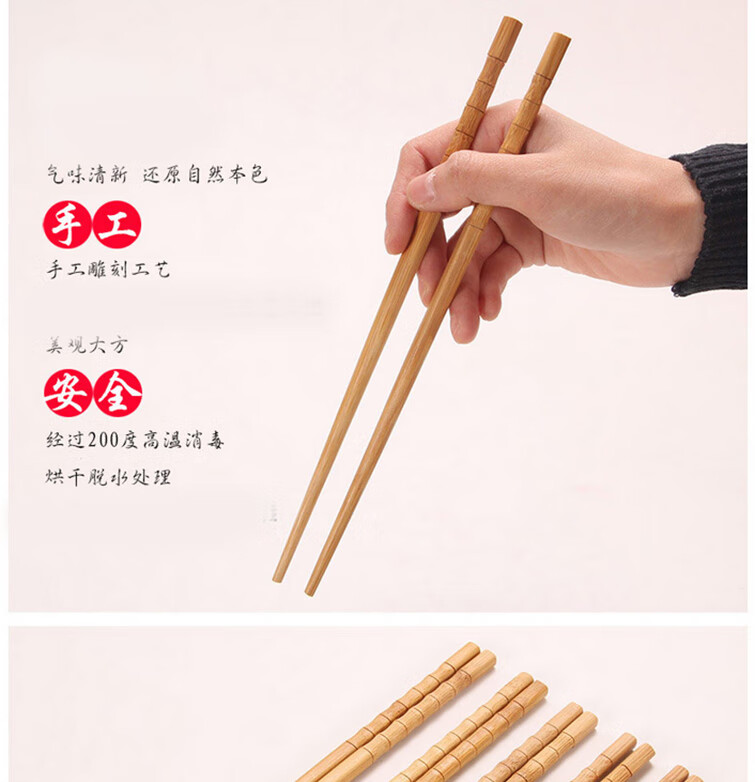 气味清新 还原自然本色

手工

手工雕刻工艺

美观大方

安全

经过200度高温消毒

烘干脱水处理