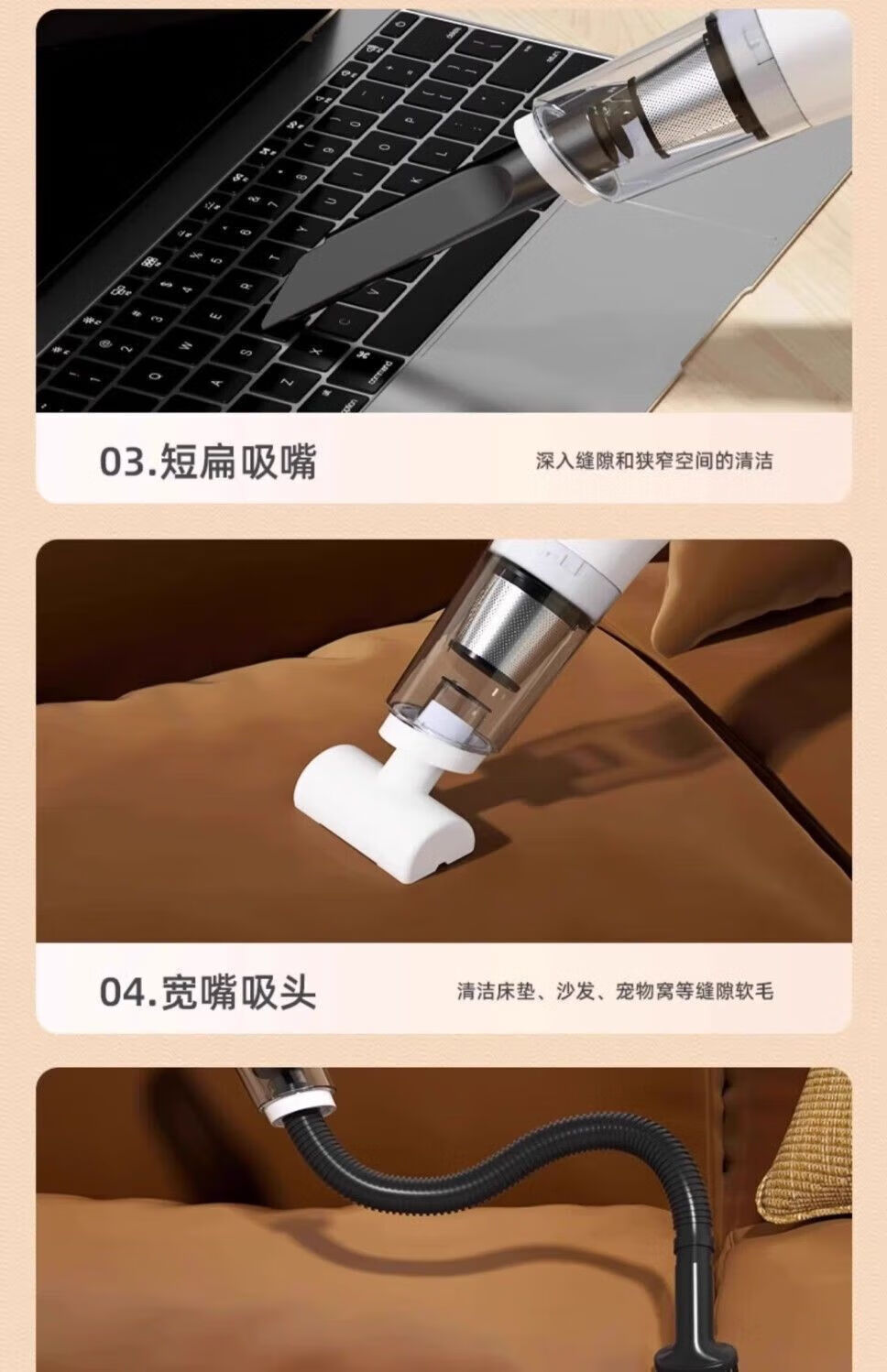 03.短扁吸嘴

深入缝隙和狭窄空间的清洁

04.宽嘴吸头

清洁床垫、沙发、宠物窝等缝隙软毛