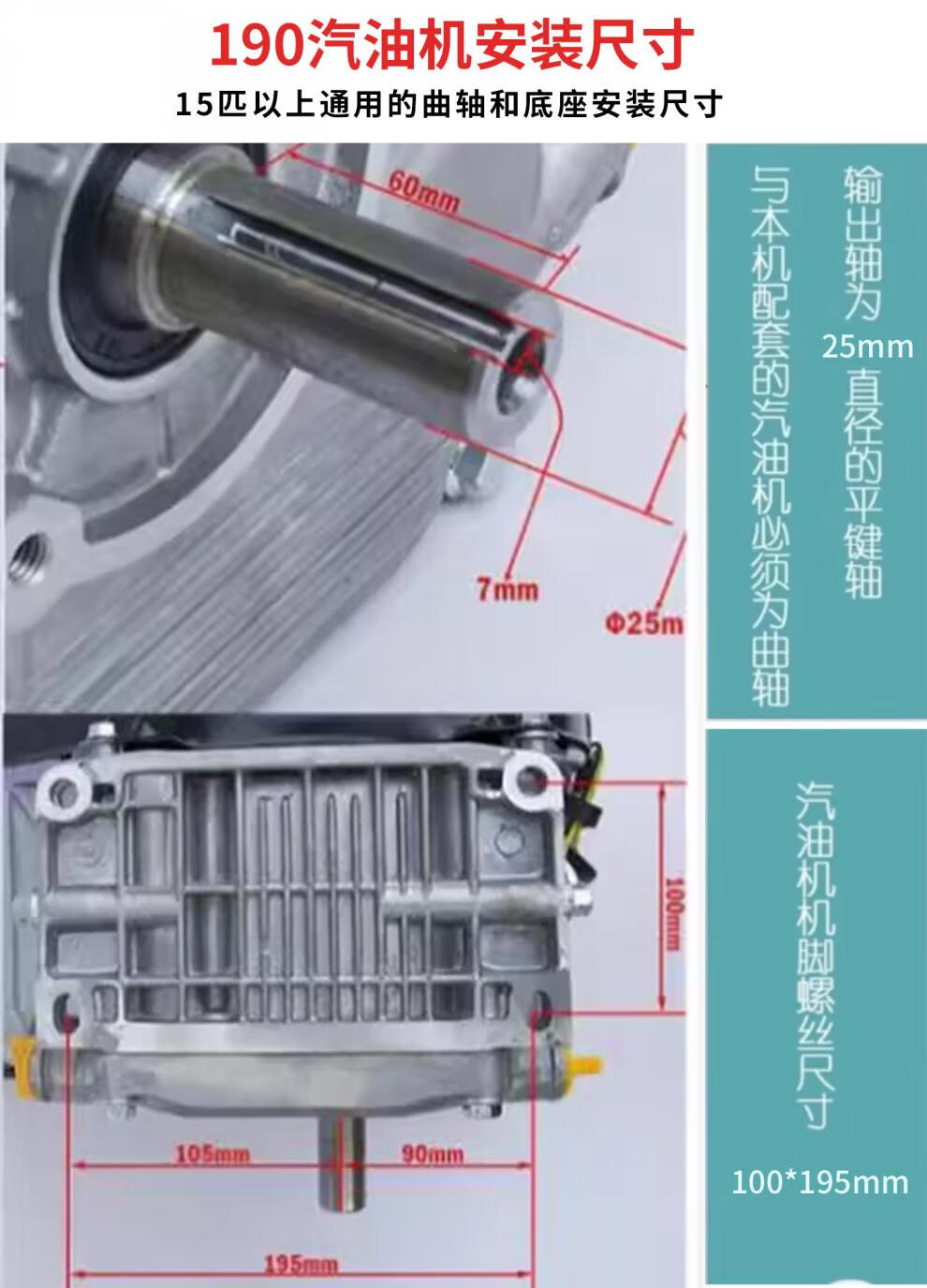 190汽油机安装尺寸

15匹以上通用的曲轴和底座安装尺寸

60mm

7mm

Φ25m

输出轴为25mm直径的平键轴

与本机配套的汽油机必须为曲轴

100mm

105mm

90mm

195mm

汽油机机脚螺丝尺寸

100*195mm