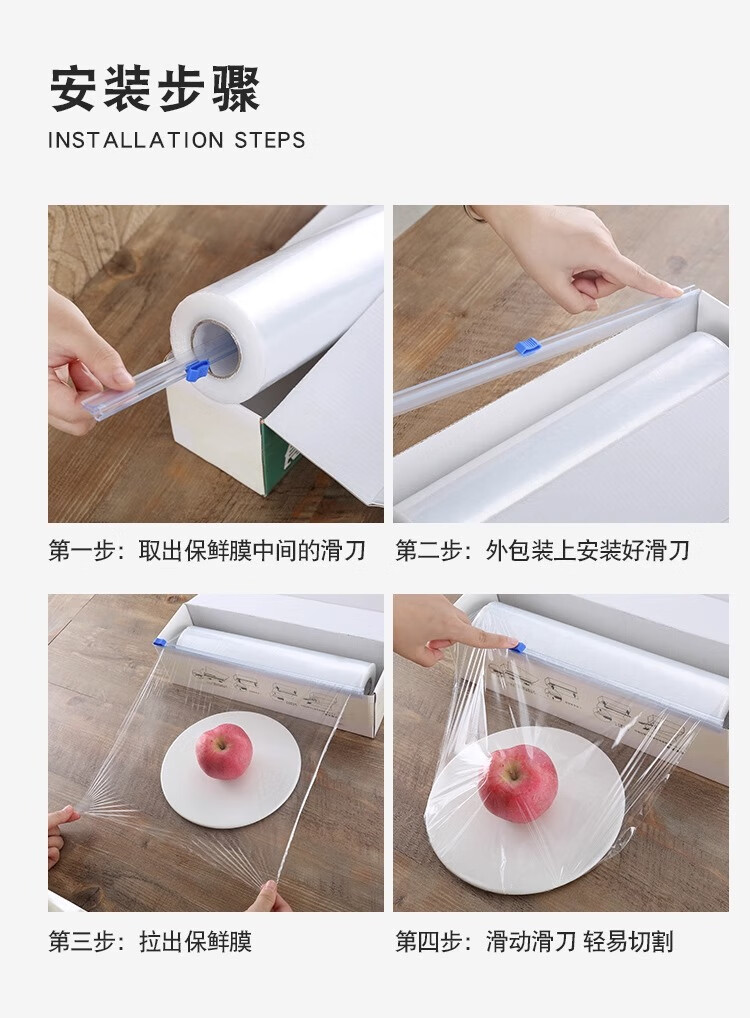 安装步骤
INSTALLATION STEPS

第一步：取出保鲜膜中间的滑刀

第二步：外包装上安装好滑刀

第三步：拉出保鲜膜

第四步：滑动滑刀 轻易切割