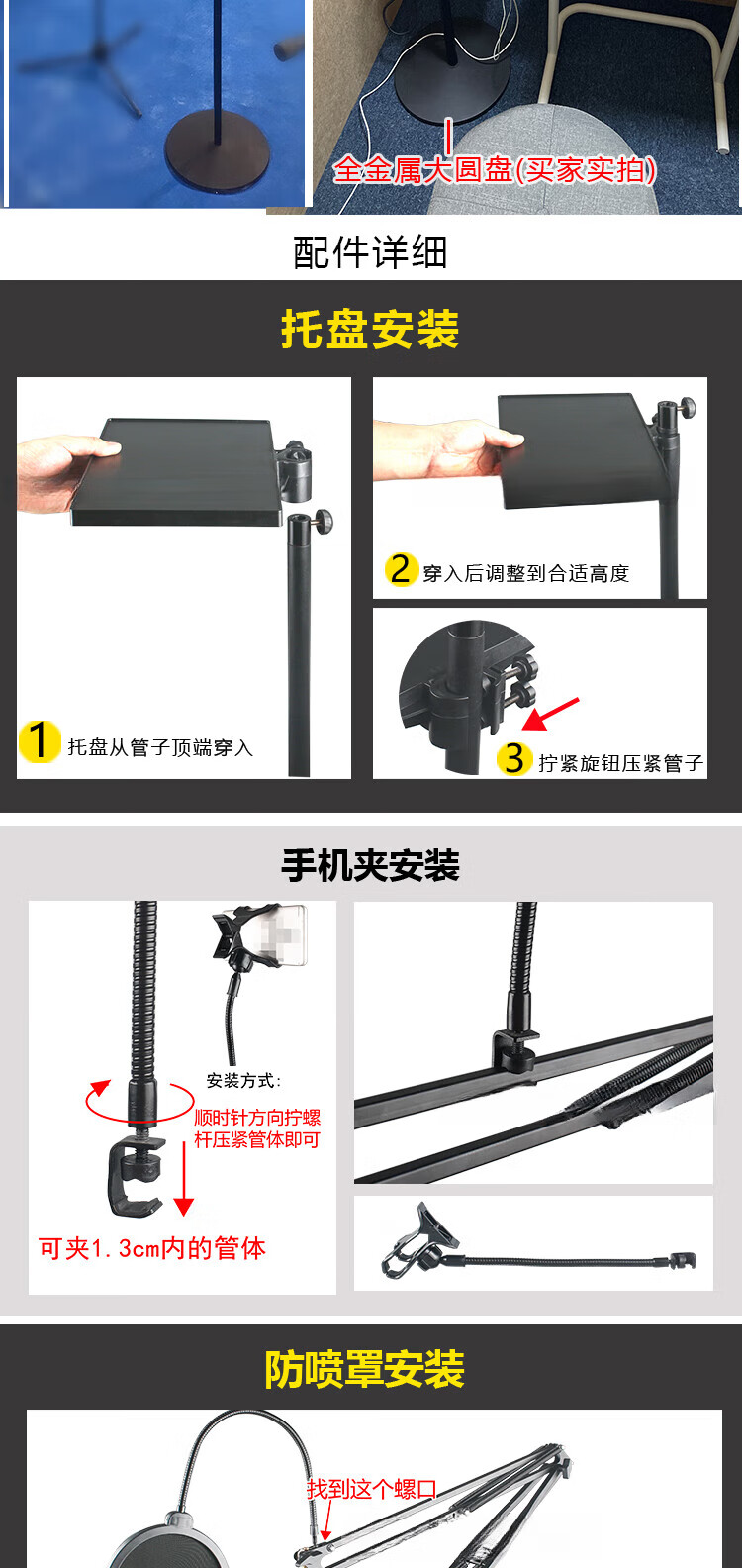 全金属大圆盘(买家实拍)

配件详细

托盘安装

1 托盘从管子顶端穿入

2 穿入后调整到合适高度

3 拧紧旋钮压紧管子

手机夹安装

安装方式:

顺时针方向拧螺杆压紧管体即可

可夹1.3cm内的管体

防喷罩安装

找到这个螺口