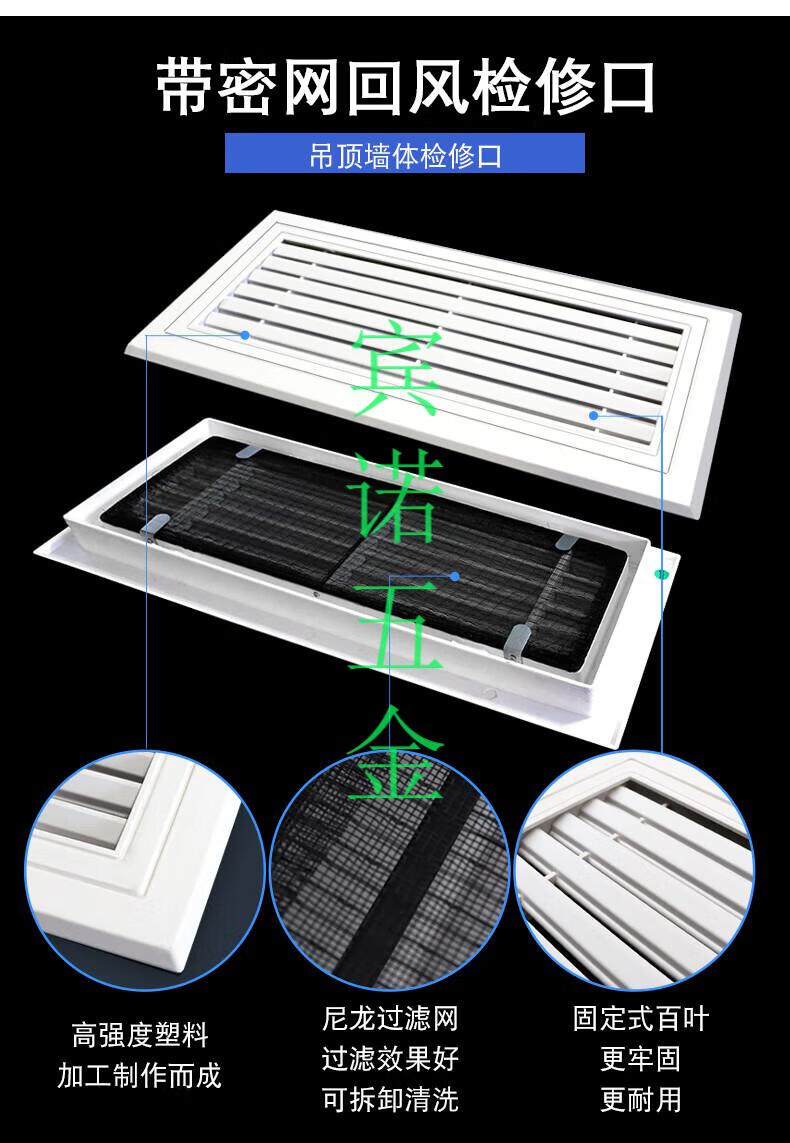 带密网回风检修口

吊顶墙体检修口

宾诺五金

高强度塑料
加工制作而成

尼龙过滤网
过滤效果好
可拆卸清洗

固定式百叶
更牢固
更耐用