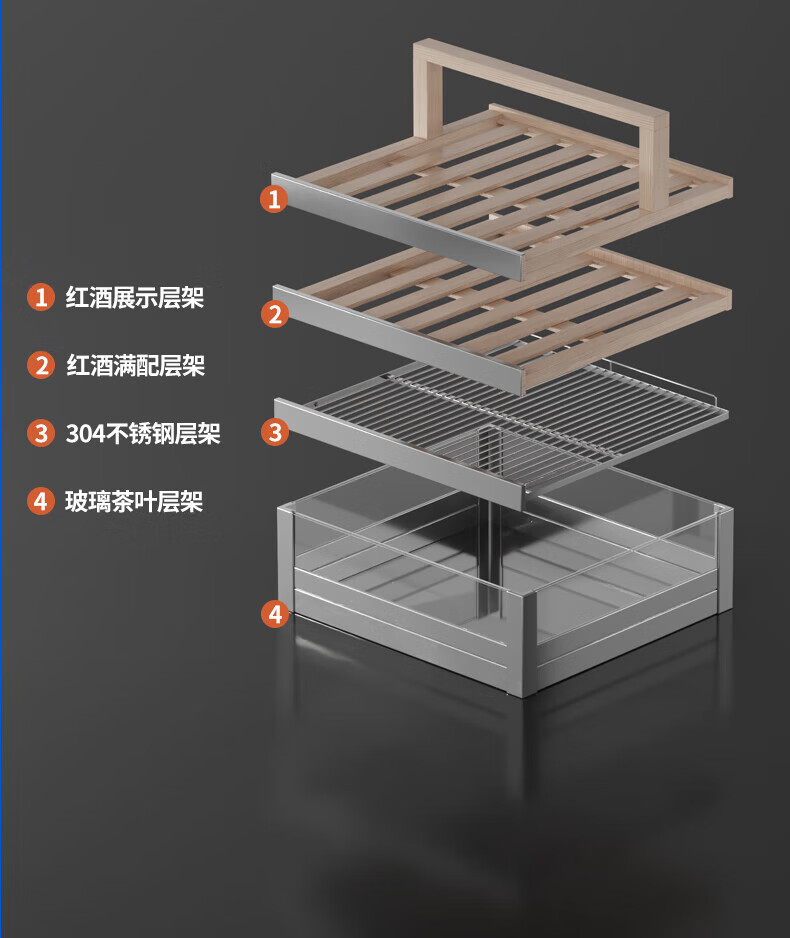 1 红酒展示层架

2 红酒满配层架

3 304不锈钢层架

4 玻璃茶叶层架

1

2

3

4