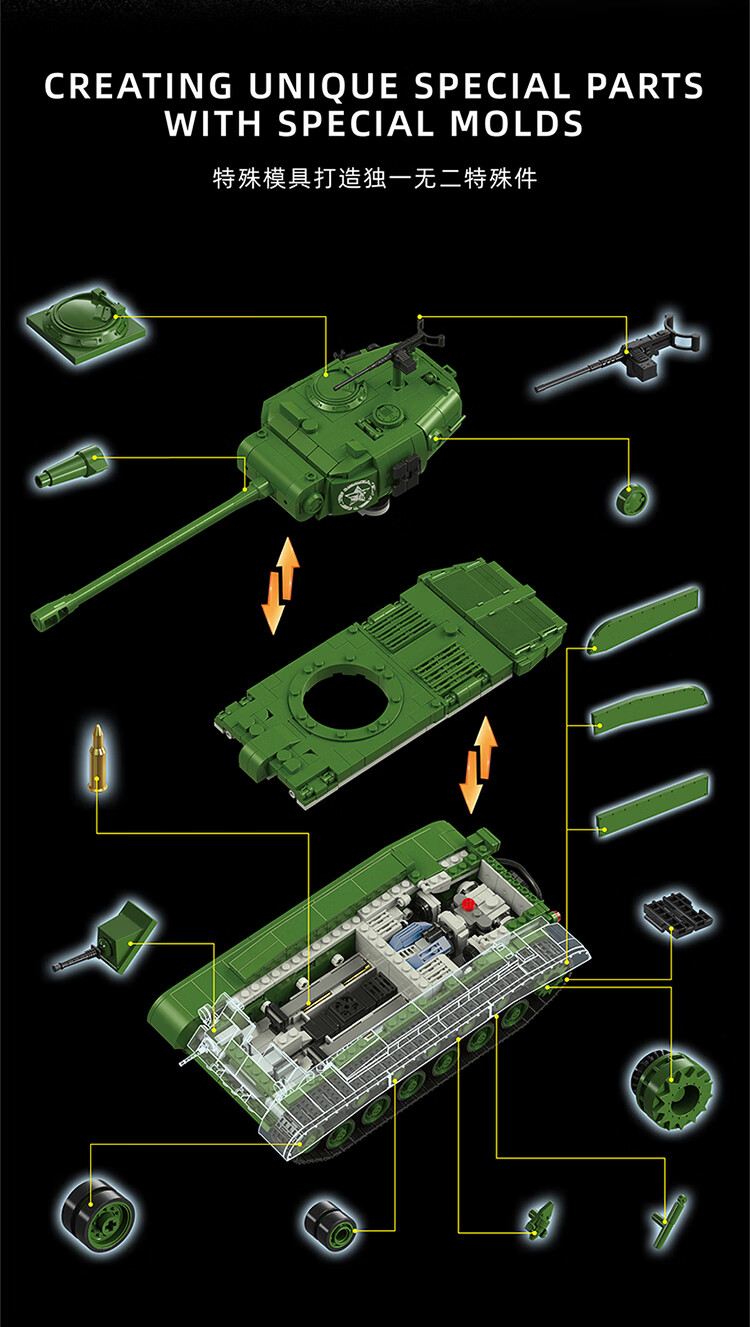 CREATING UNIQUE SPECIAL PARTS WITH SPECIAL MOLDS

特殊模具打造独一无二特殊件