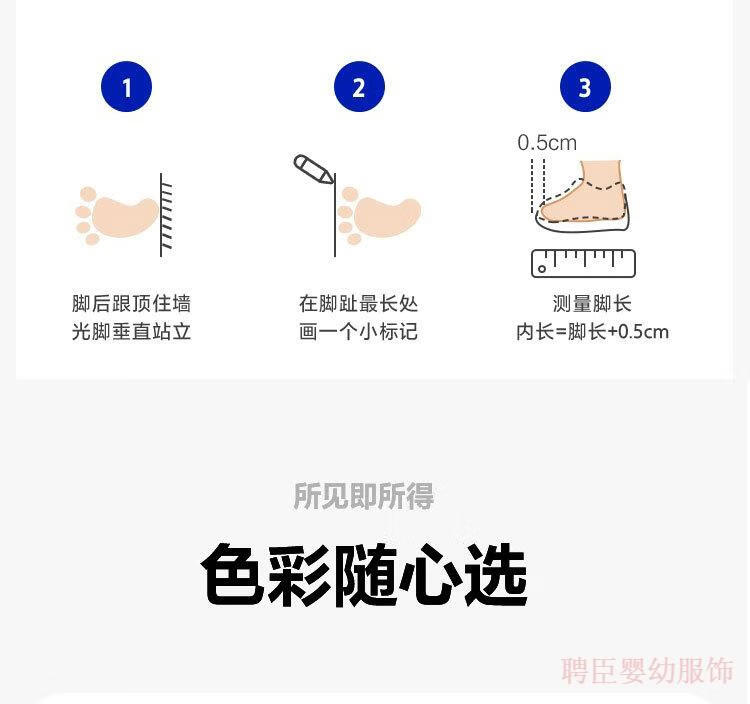 1

脚后跟顶住墙
光脚垂直站立

2

在脚趾最长处
画一个小标记

3

0.5cm

测量脚长
内长=脚长+0.5cm

所见即所得

色彩随心选

聘臣婴幼服饰