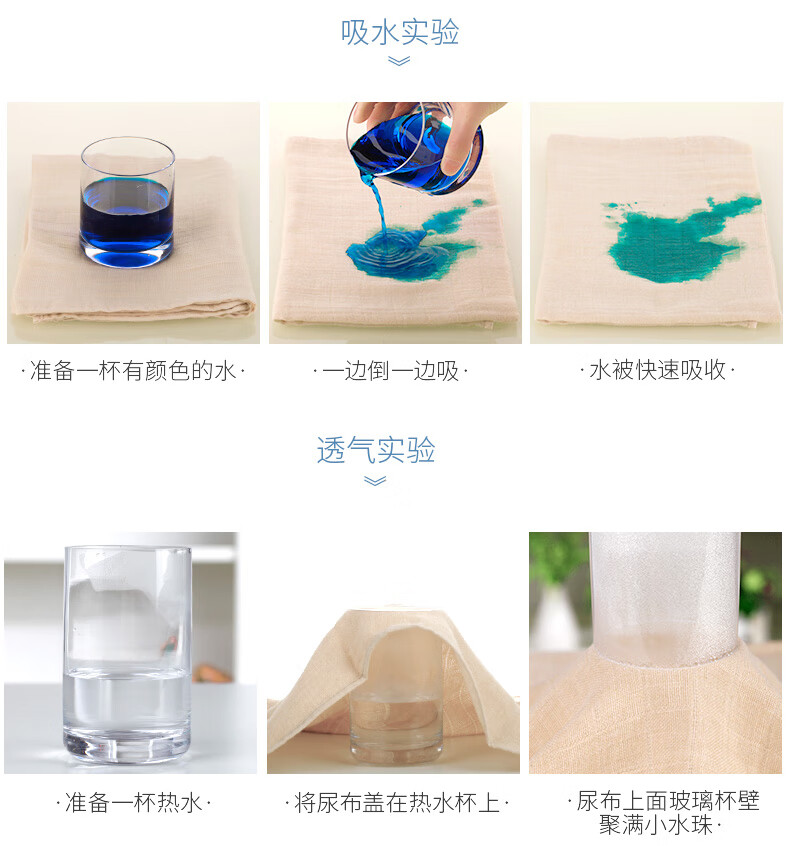 吸水实验

·准备一杯有颜色的水·

·一边倒一边吸·

·水被快速吸收·

透气实验

·准备一杯热水·

·将尿布盖在热水杯上·

·尿布上面玻璃杯壁聚满小水珠·