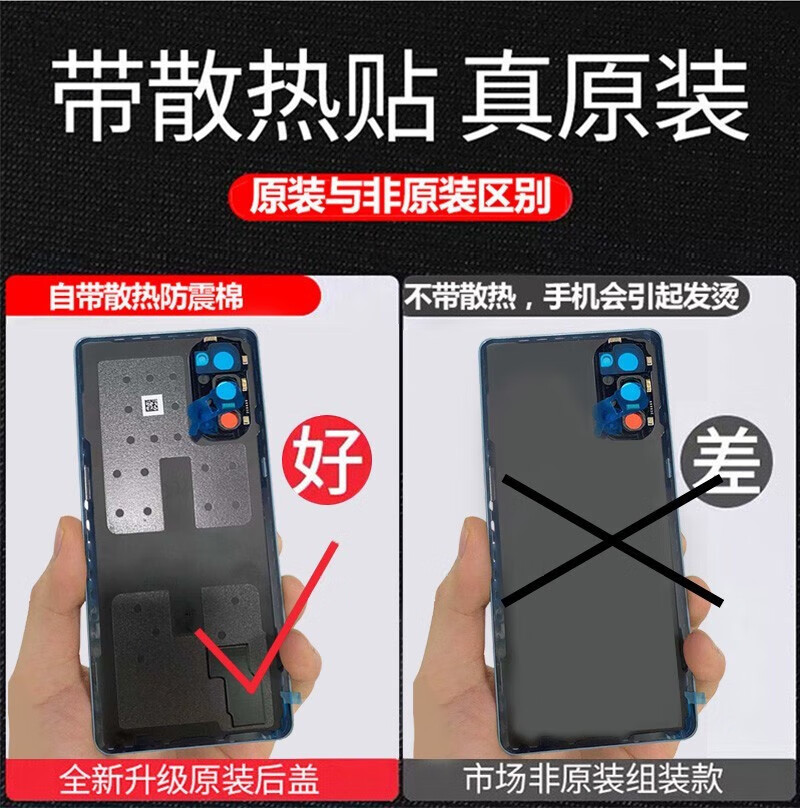 带散热贴 真原装

原装与非原装区别

自带散热防震棉

好

全新升级原装后盖

不带散热，手机会引起发烫

差

市场非原装组装款