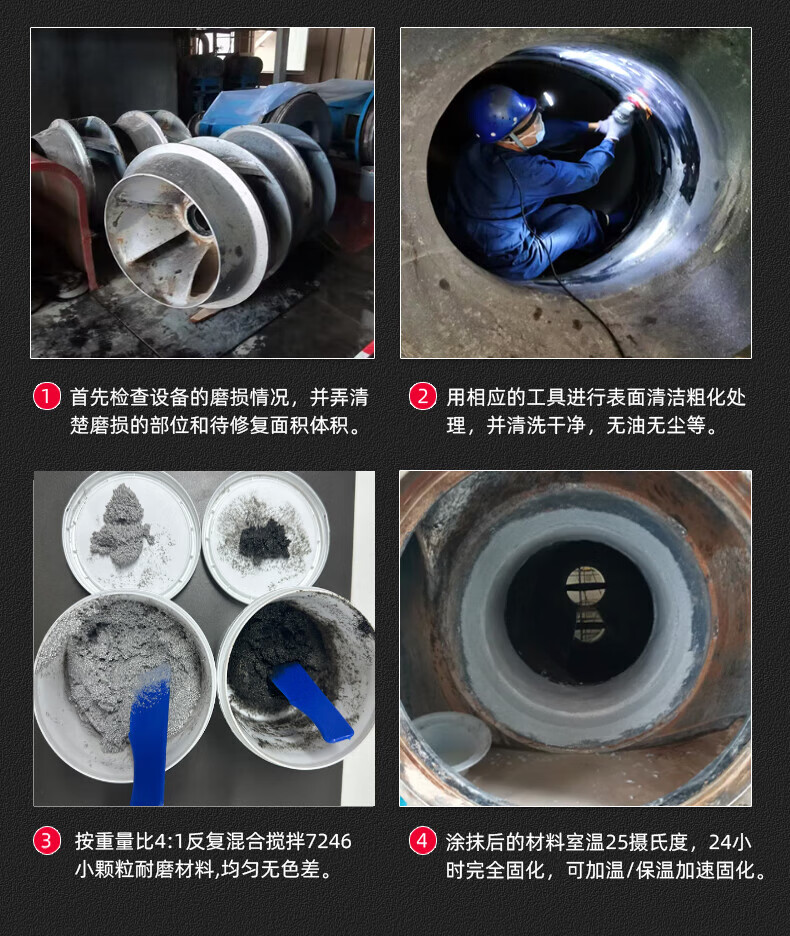 1 首先检查设备的磨损情况，并弄清楚磨损的部位和待修复面积体积。

2 用相应的工具进行表面清洁粗化处理，并清洗干净，无油无尘等。

3 按重量比4:1反复混合搅拌7246小颗粒耐磨材料,均匀无色差。

4 涂抹后的材料室温25摄氏度，24小时完全固化，可加温/保温加速固化。