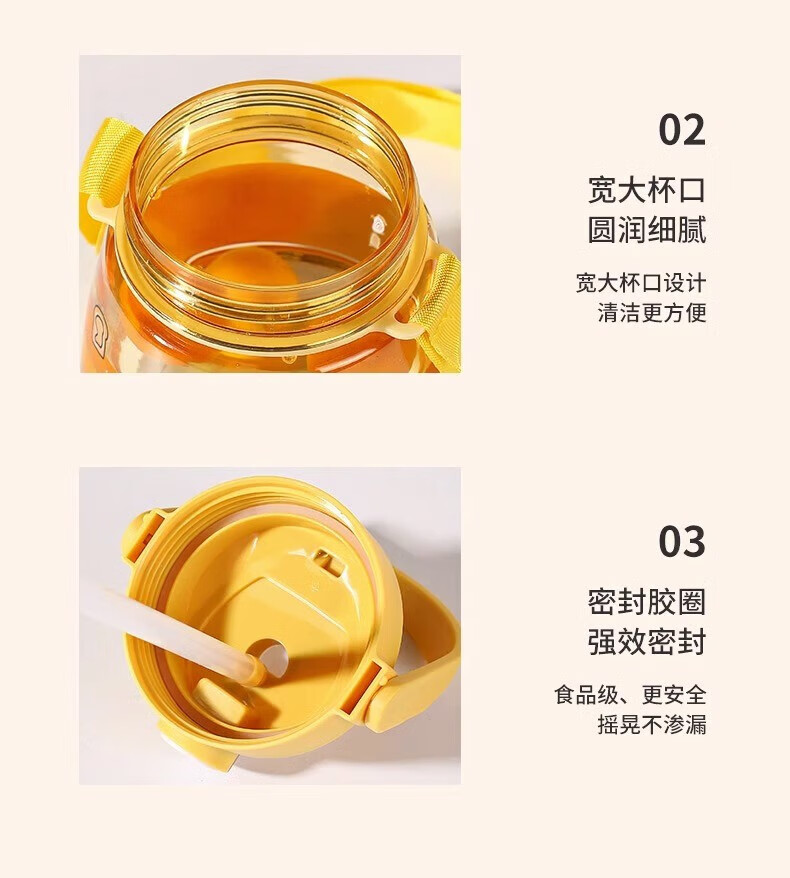 02

宽大杯口
圆润细腻

宽大杯口设计
清洁更方便

03

密封胶圈
强效密封

食品级、更安全
摇晃不渗漏