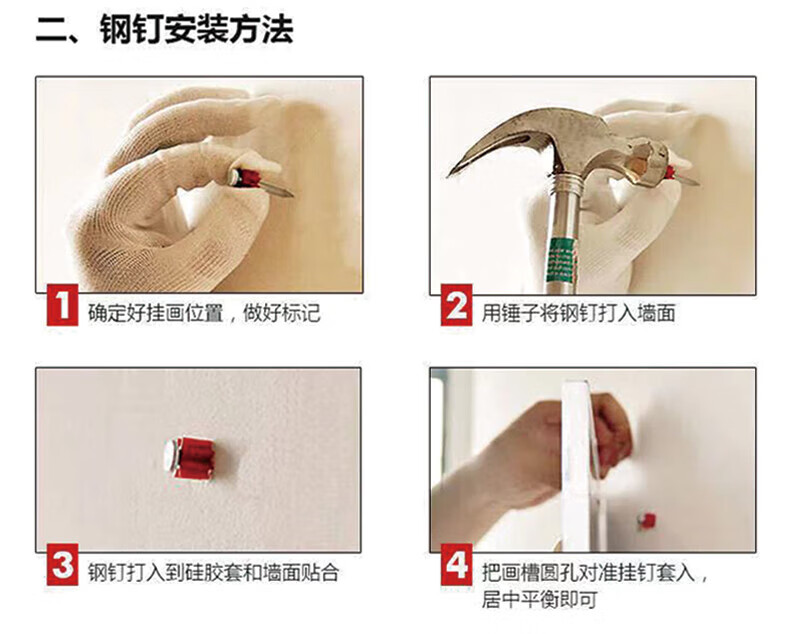 二、钢钉安装方法

1 确定好挂画位置，做好标记

2 用锤子将钢钉打入墙面

3 钢钉打入到硅胶套和墙面贴合

4 把画槽圆孔对准挂钉套入，居中平衡即可