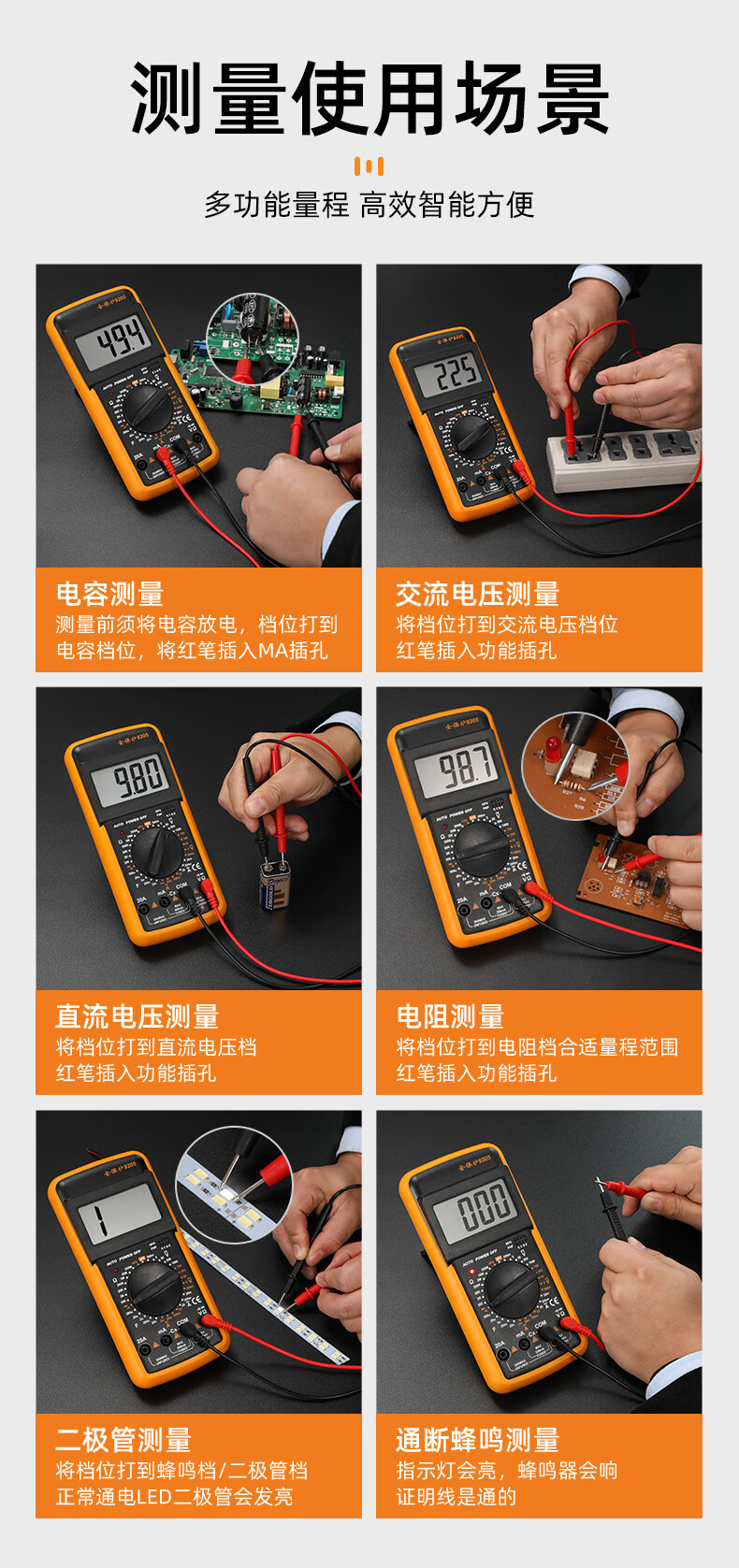 测量使用场景

多功能量程 高效智能方便

49.4

电容测量
测量前须将电容放电，档位打到电容档位，将红笔插入MA插孔

225

交流电压测量
将档位打到交流电压档位
红笔插入功能插孔

9.80

直流电压测量
将档位打到直流电压档
红笔插入功能插孔

98.7

电阻测量
将档位打到电阻档合适量程范围
红笔插入功能插孔

1

二极管测量
将档位打到蜂鸣档/二极管档
正常通电LED二极管会发亮

000

通断蜂鸣测量
指示灯会亮，蜂鸣器会响
证明线是通的