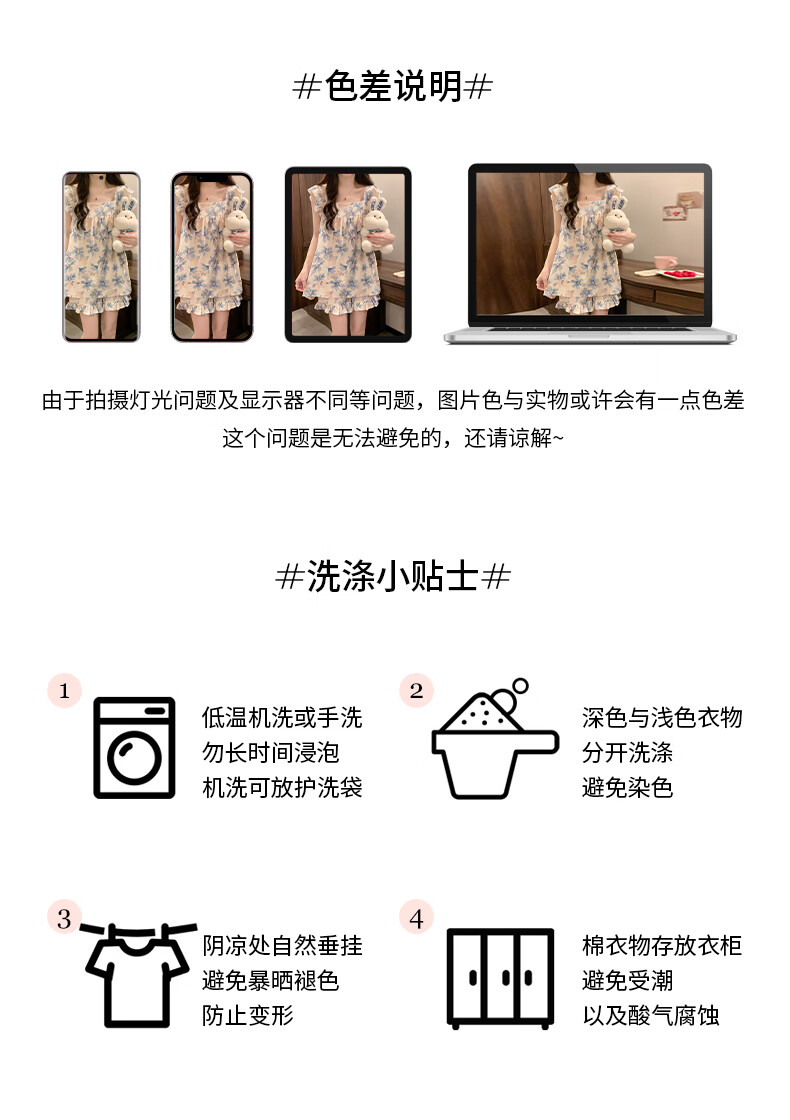 #色差说明#

由于拍摄灯光问题及显示器不同等问题，图片色与实物或许会有一点色差
这个问题是无法避免的，还请谅解~

#洗涤小贴士#

1
低温机洗或手洗
勿长时间浸泡
机洗可放护洗袋

2
深色与浅色衣物
分开洗涤
避免染色

3
阴凉处自然垂挂
避免暴晒褪色
防止变形

4
棉衣物存放衣柜
避免受潮
以及酸气腐蚀