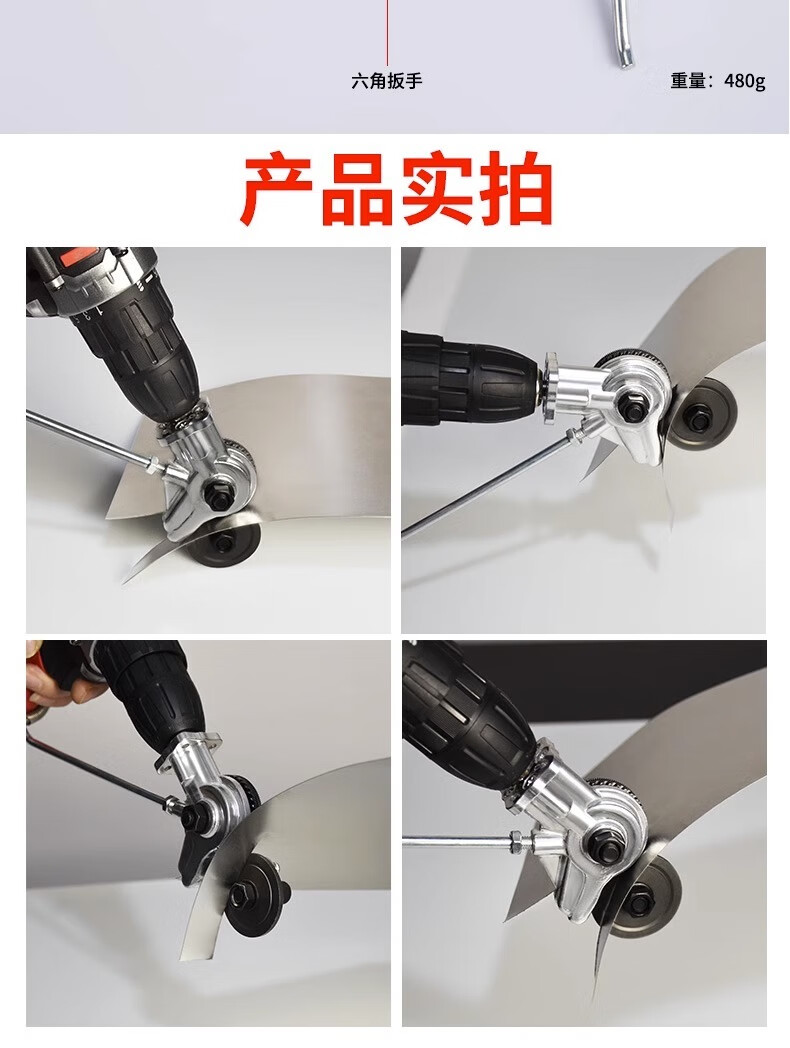 六角扳手

重量：480g

产品实拍