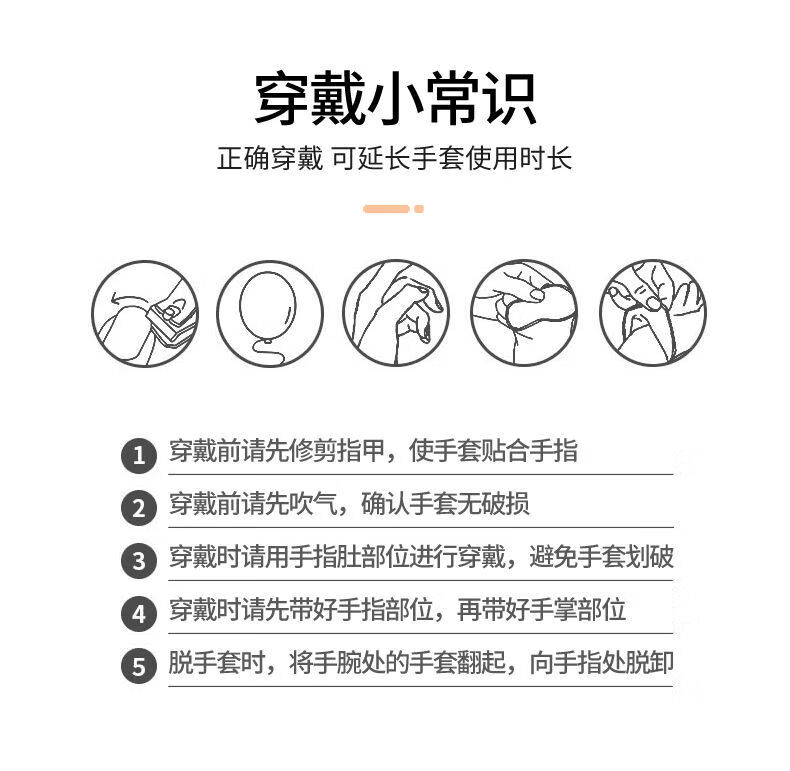 穿戴小常识

正确穿戴 可延长手套使用时长

1 穿戴前请先修剪指甲，使手套贴合手指

2 穿戴前请先吹气，确认手套无破损

3 穿戴时请用手指肚部位进行穿戴，避免手套划破

4 穿戴时请先带好手指部位，再带好手掌部位

5 脱手套时，将手腕处的手套翻起，向手指处脱卸