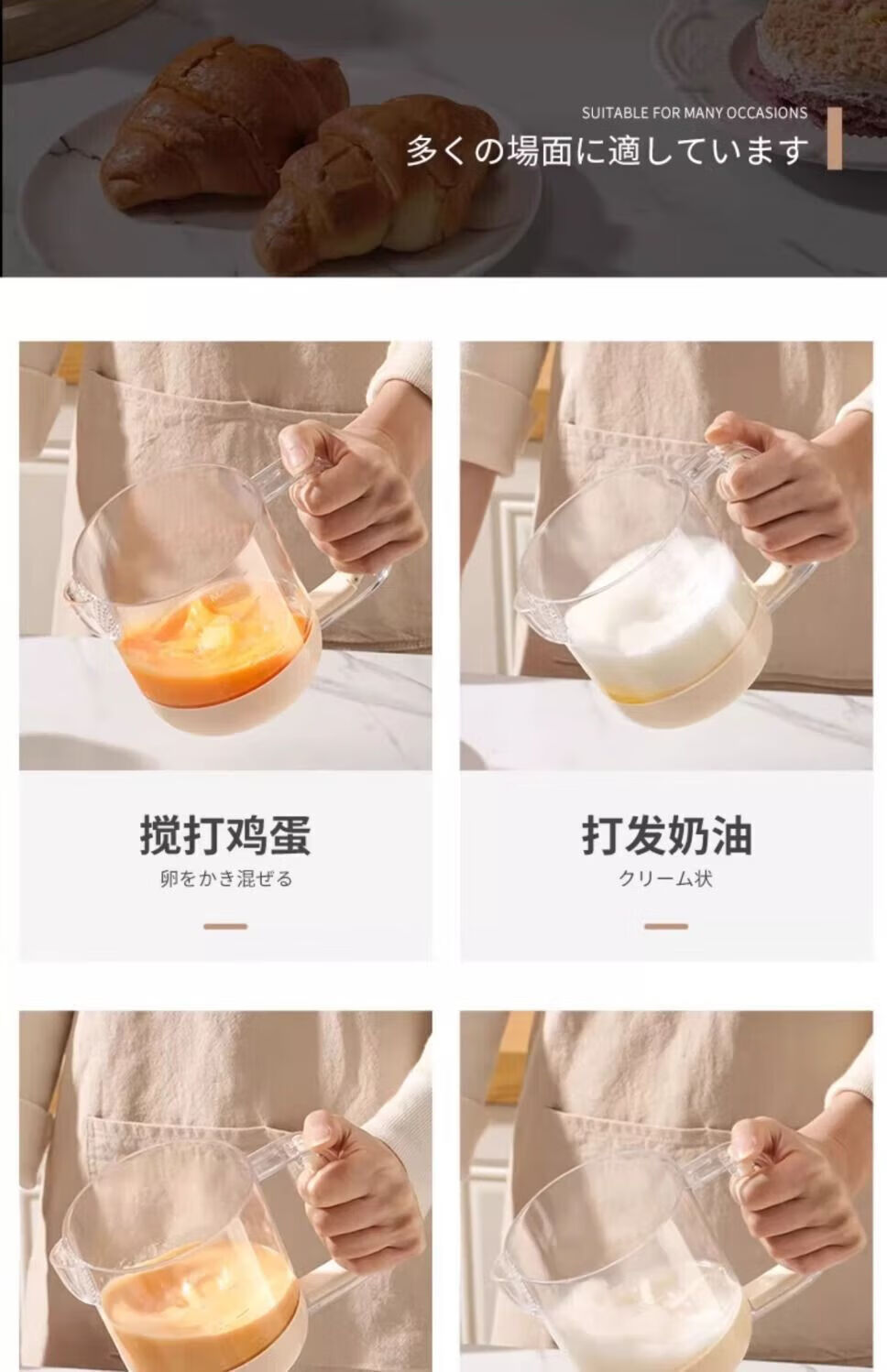 SUITABLE FOR MANY OCCASIONS
多くの場面に適しています

搅打鸡蛋
卵をかき混ぜる

打发奶油
クリーム状