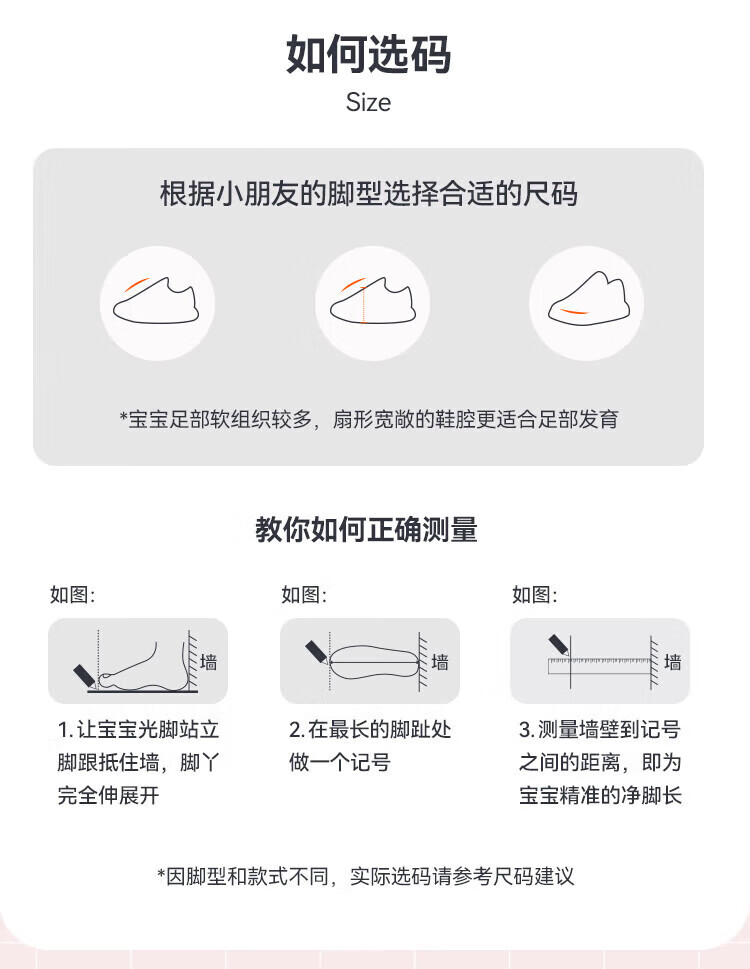 如何选码
Size

根据小朋友的脚型选择合适的尺码

*宝宝足部软组织较多，扇形宽敞的鞋腔更适合足部发育

教你如何正确测量

如图:

墙

1. 让宝宝光脚站立脚跟抵住墙，脚丫完全伸展开

如图:

墙

2. 在最长的脚趾处做一个记号

如图:

墙

3. 测量墙壁到记号之间的距离，即为宝宝精准的净脚长

*因脚型和款式不同，实际选码请参考尺码建议