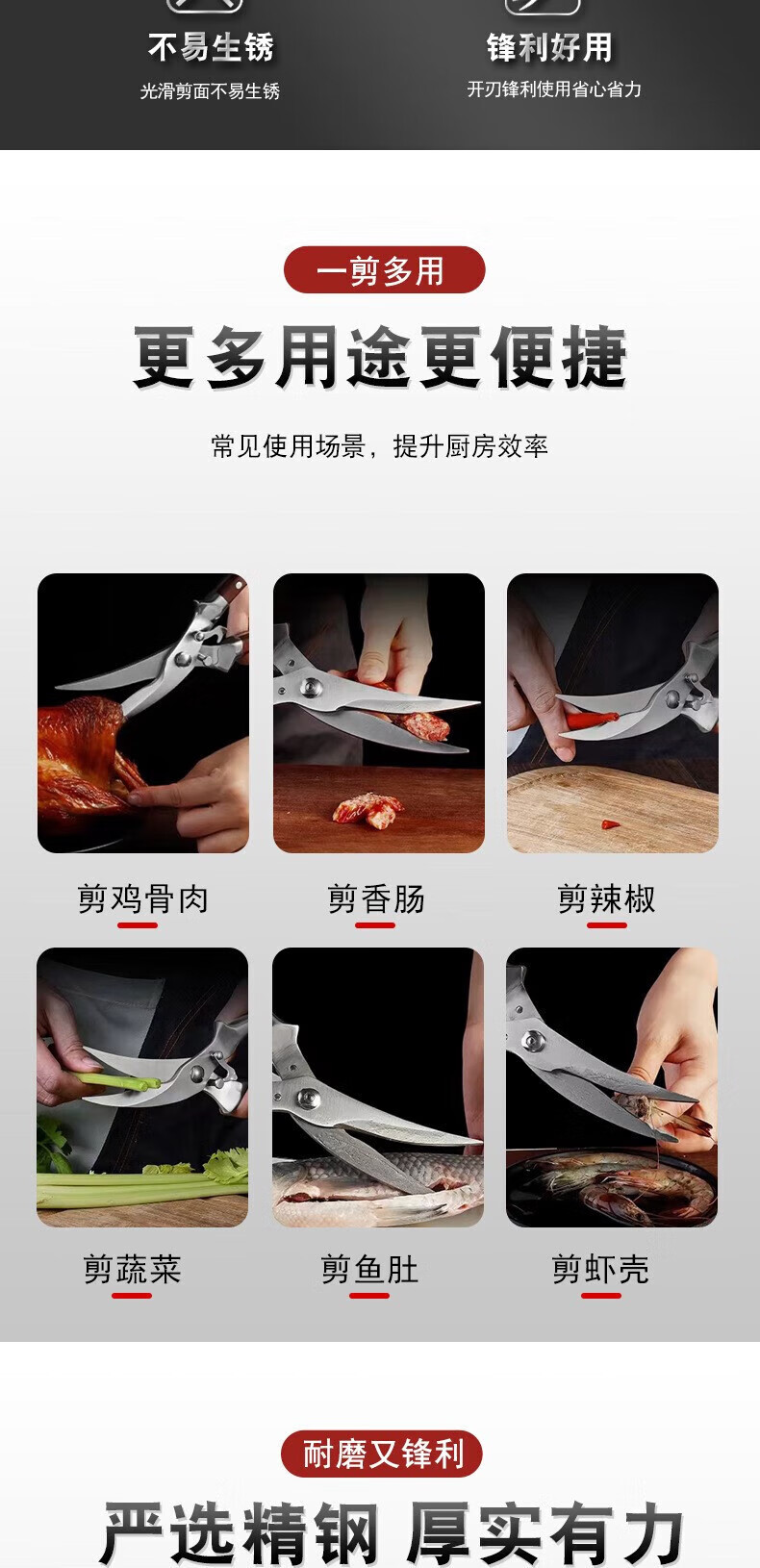 不易生锈
光滑剪面不易生锈

锋利好用
开刃锋利使用省心省力

一剪多用
更多用途更便捷
常见使用场景，提升厨房效率

剪鸡骨肉

剪香肠

剪辣椒

剪蔬菜

剪鱼肚

剪虾壳

耐磨又锋利
严选精钢 厚实有力