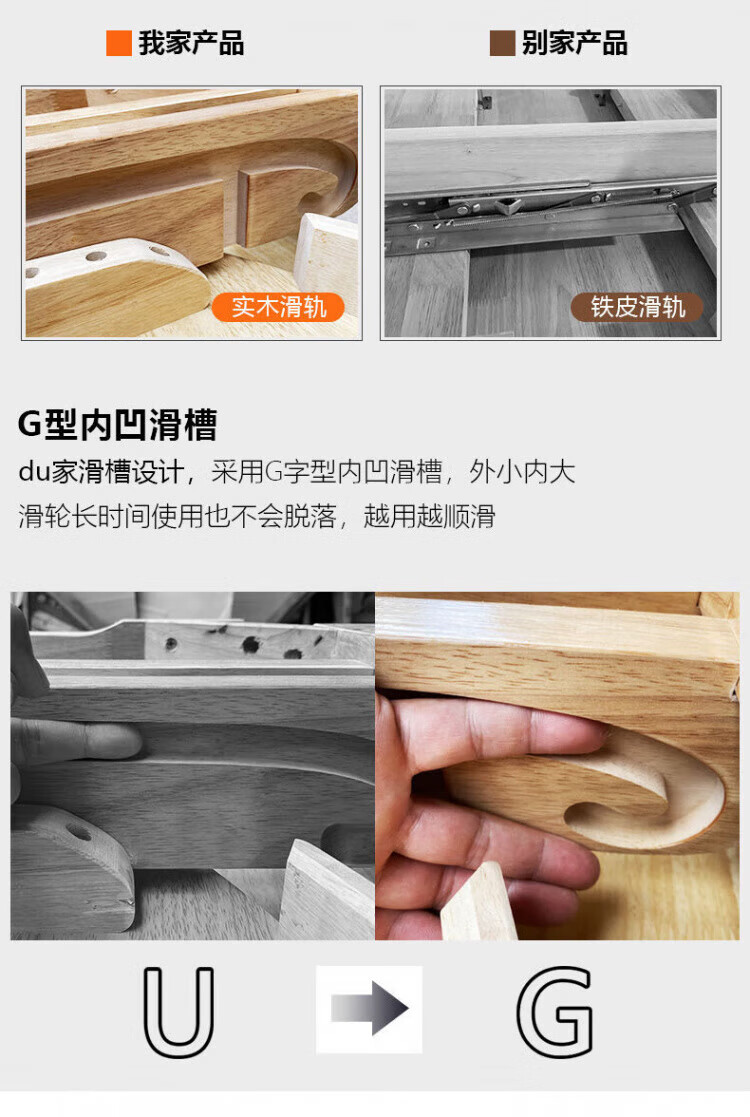 我家产品

别家产品

实木滑轨

铁皮滑轨

G型内凹滑槽

du家滑槽设计，采用G字型内凹滑槽，外小内大
滑轮长时间使用也不会脱落，越用越顺滑

U

G