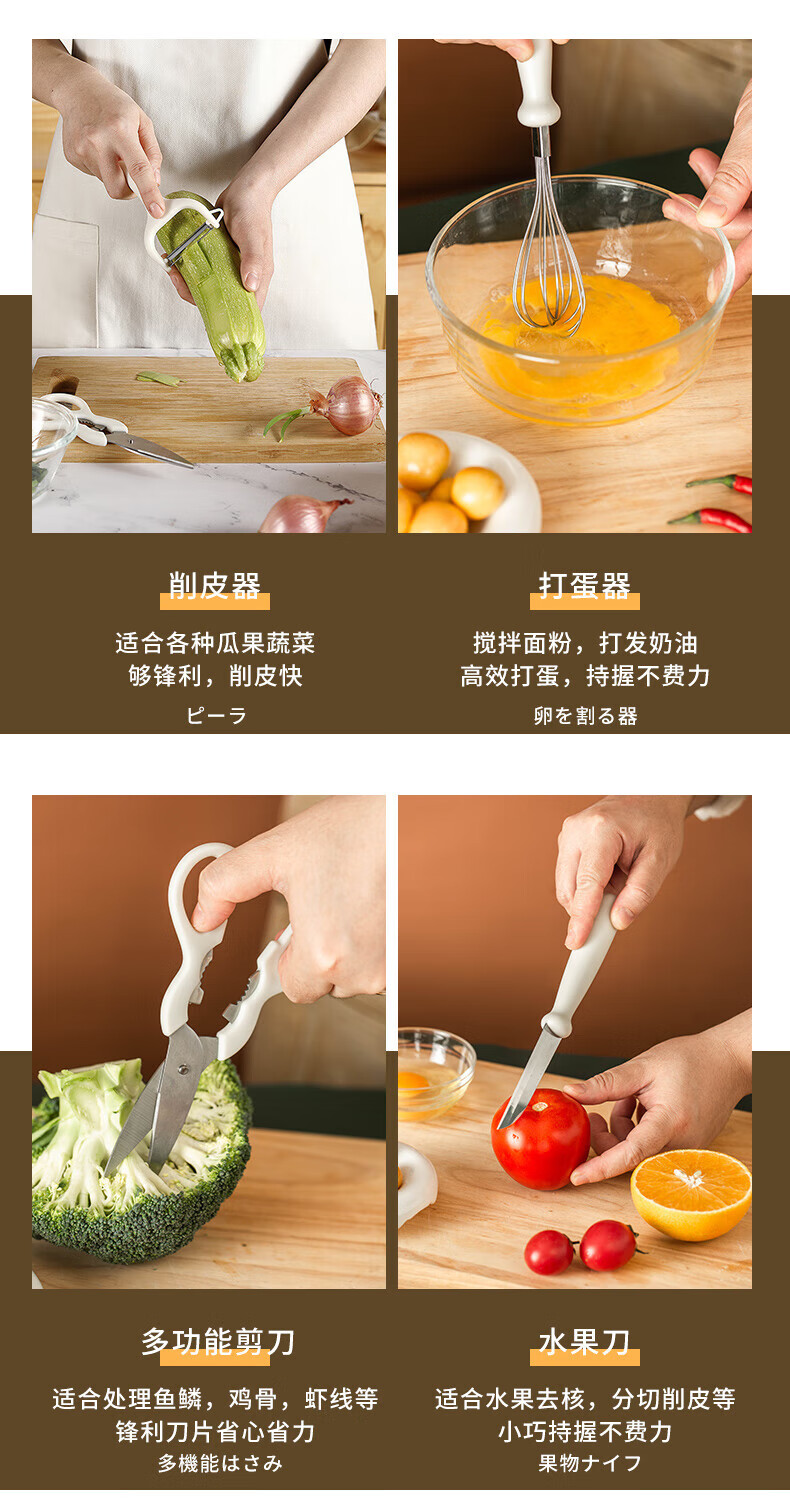 削皮器

适合各种瓜果蔬菜
够锋利，削皮快

ピーラ

打蛋器

搅拌面粉，打发奶油
高效打蛋，持握不费力

卵を割る器

多功能剪刀

适合处理鱼鳞，鸡骨，虾线等
锋利刀片省心省力

多機能はさみ

水果刀

适合水果去核，分切削皮等
小巧持握不费力

果物ナイフ