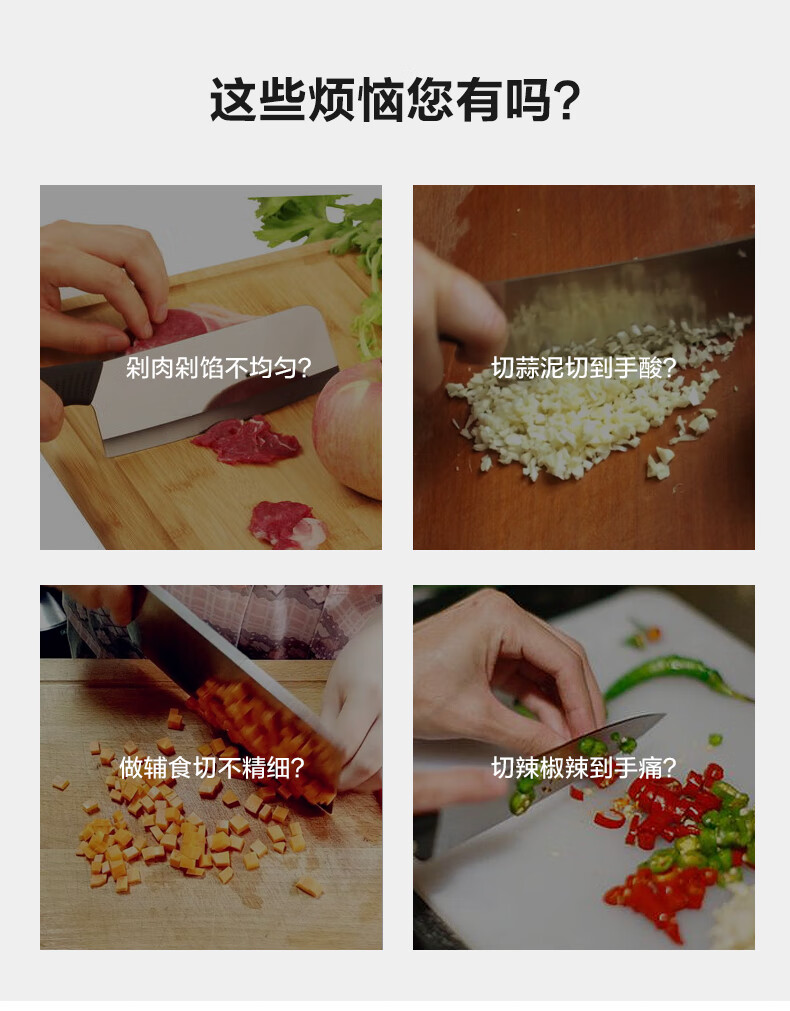 这些烦恼您有吗?

剁肉剁馅不均匀?

切蒜泥切到手酸?

做辅食切不精细?

切辣椒辣到手痛?