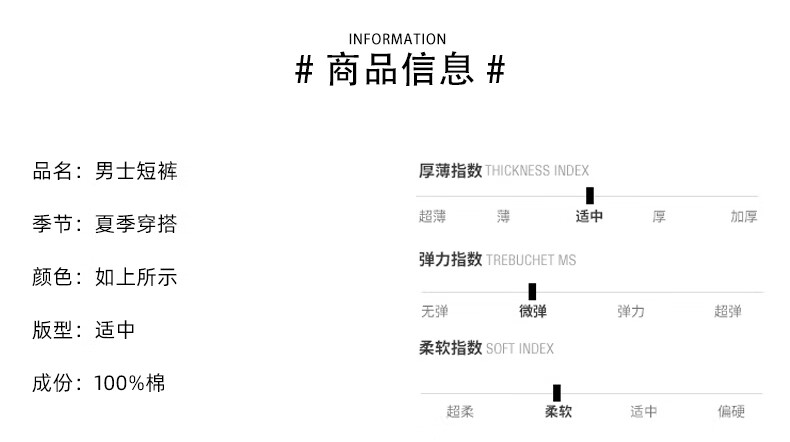 INFORMATION
# 商品信息 #

品名：男士短裤

季节：夏季穿搭

颜色：如上所示

版型：适中

成份：100%棉

厚薄指数 THICKNESS INDEX
超薄 薄 适中 厚 加厚

弹力指数 TREBUCHET MS
无弹 微弹 弹力 超弹

柔软指数 SOFT INDEX
超柔 柔软 适中 偏硬