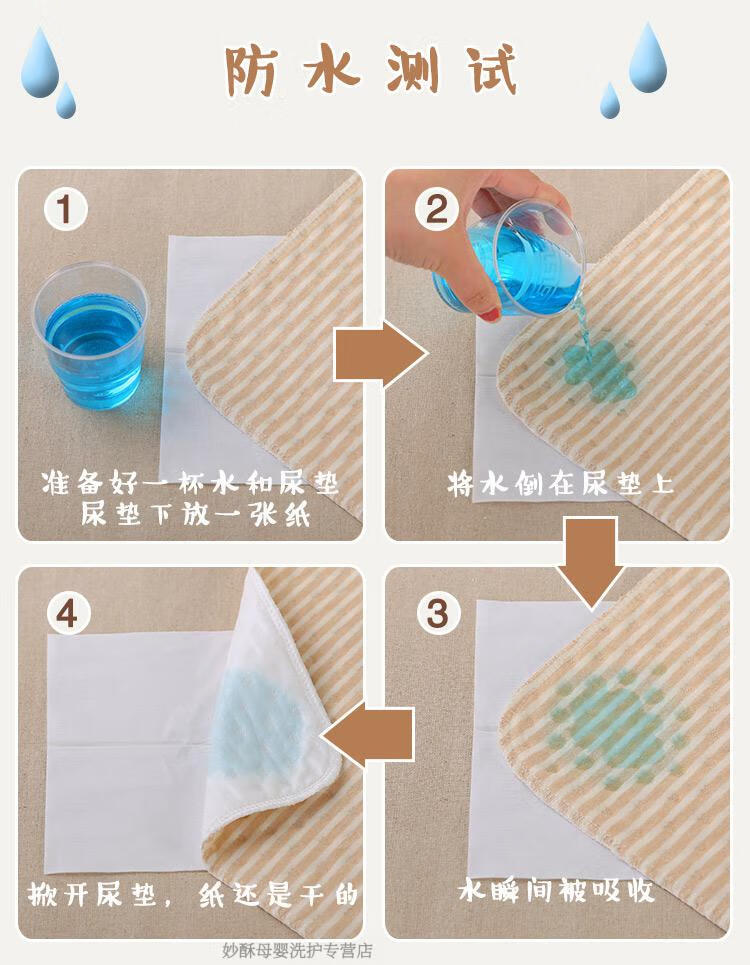 防水测试

1
准备好一杯水和尿垫
尿垫下放一张纸

2
将水倒在尿垫上

3
水瞬间被吸收

4
掀开尿垫，纸还是干的

妙酥母婴洗护专营店