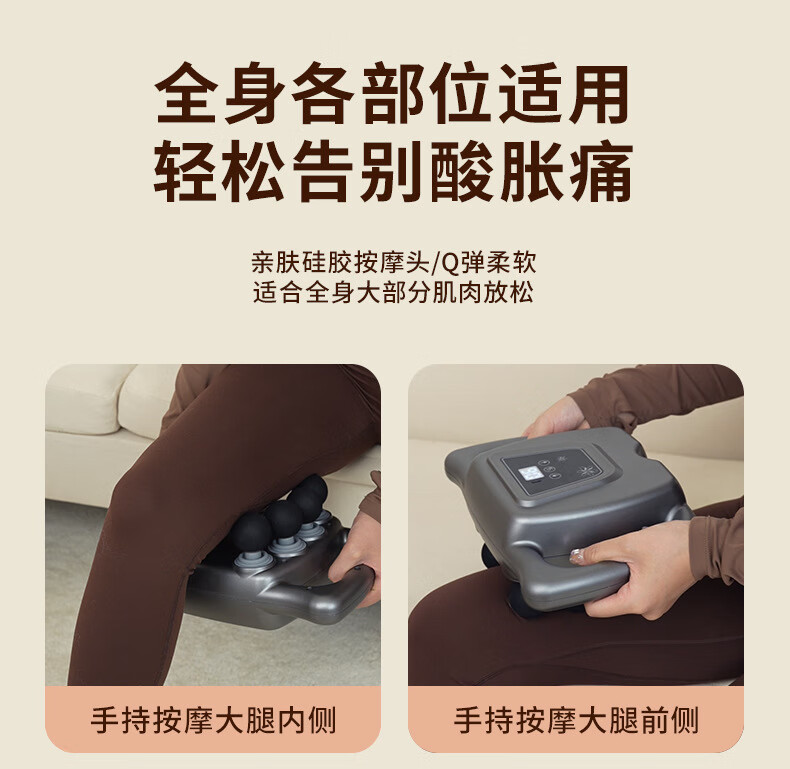 全身各部位适用
轻松告别酸胀痛

亲肤硅胶按摩头/Q弹柔软
适合全身大部分肌肉放松

手持按摩大腿内侧

手持按摩大腿前侧