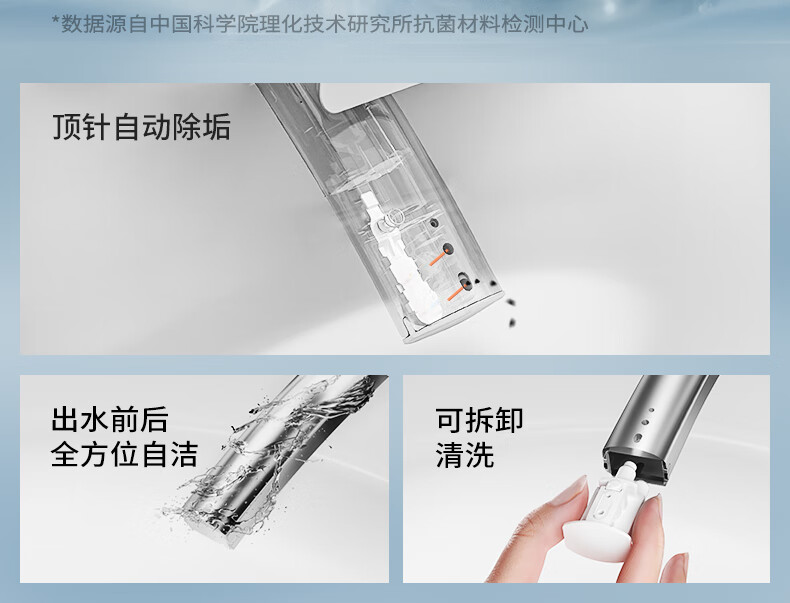 *数据源自中国科学院理化技术研究所抗菌材料检测中心

顶针自动除垢

出水前后
全方位自洁

可拆卸
清洗