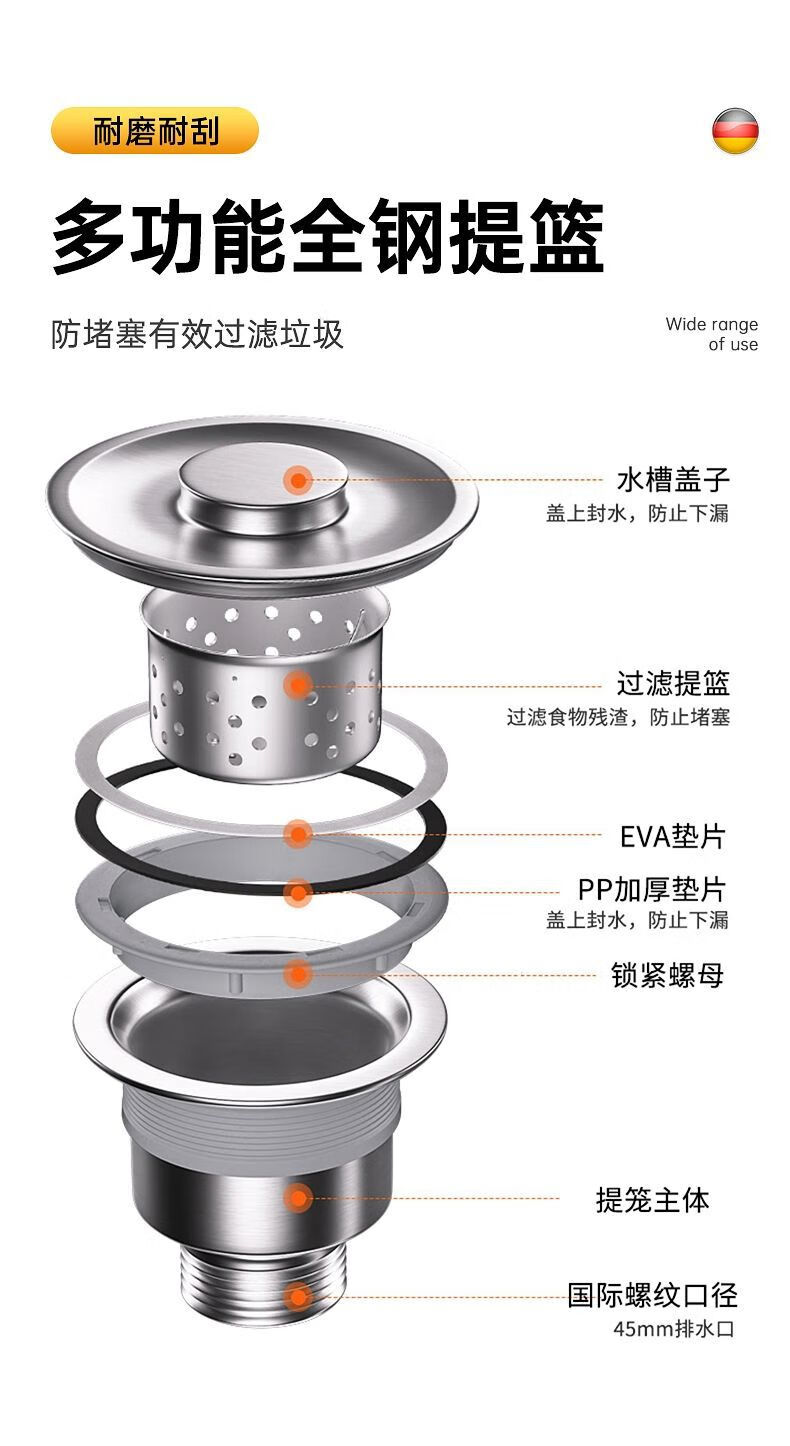 耐磨耐刮

多功能全钢提篮

防堵塞有效过滤垃圾

Wide range of use

水槽盖子
盖上封水，防止下漏

过滤提篮
过滤食物残渣，防止堵塞

EVA垫片

PP加厚垫片
盖上封水，防止下漏

锁紧螺母

提笼主体

国际螺纹口径
45mm排水口