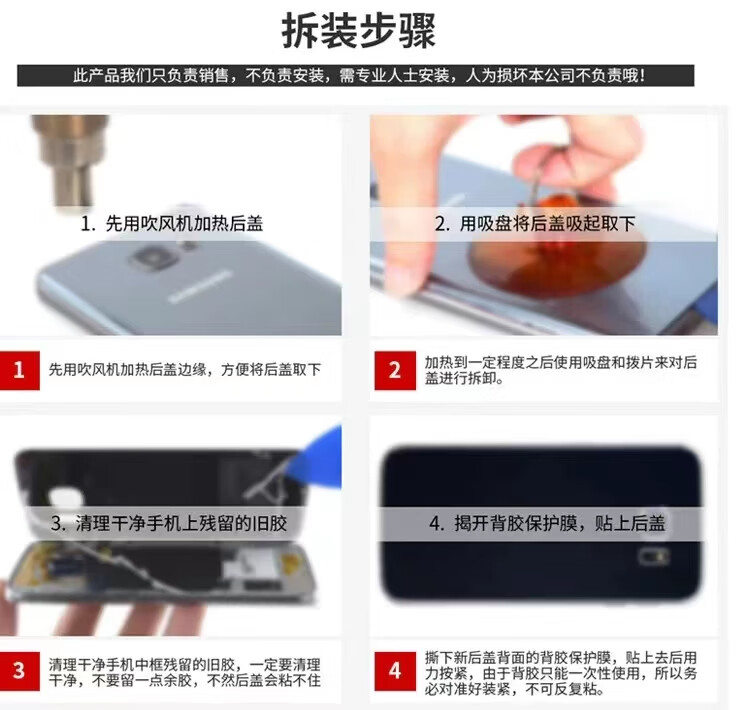 拆装步骤

此产品我们只负责销售，不负责安装，需专业人士安装，人为损坏本公司不负责哦！

1. 先用吹风机加热后盖

SAMSUNG

1 先用吹风机加热后盖边缘，方便将后盖取下

2. 用吸盘将后盖吸起取下

2 加热到一定程度之后使用吸盘和拨片来对后盖进行拆卸。

3. 清理干净手机上残留的旧胶

3 清理干净手机中框残留的旧胶，一定要清理干净，不要留一点余胶，不然后盖会粘不住

4. 揭开背胶保护膜，贴上后盖

4 撕下新后盖背面的背胶保护膜，贴上去后用力按紧，由于背胶只能一次性使用，所以务必对准好装紧，不可反复粘。