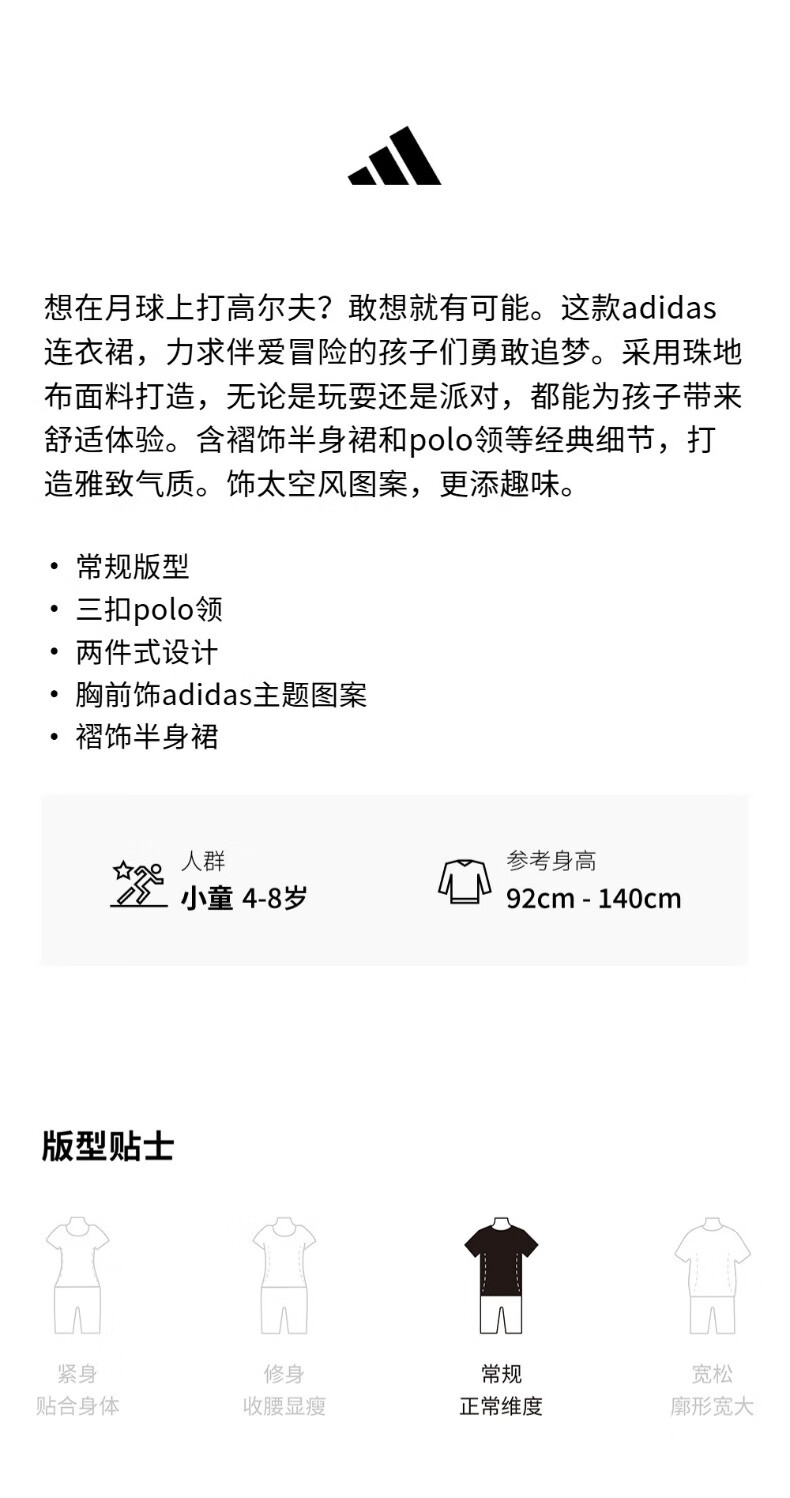 想在月球上打高尔夫？敢想就有可能。这款adidas连衣裙，力求伴爱冒险的孩子们勇敢追梦。采用珠地布面料打造，无论是玩耍还是派对，都能为孩子带来舒适体验。含褶饰半身裙和polo领等经典细节，打造雅致气质。饰太空风图案，更添趣味。

• 常规版型
• 三扣polo领
• 两件式设计
• 胸前饰adidas主题图案
• 褶饰半身裙

人群
小童 4-8岁

参考身高
92cm - 140cm

版型贴士

紧身
贴合身体

修身
收腰显瘦

常规
正常维度

宽松
廓形宽大