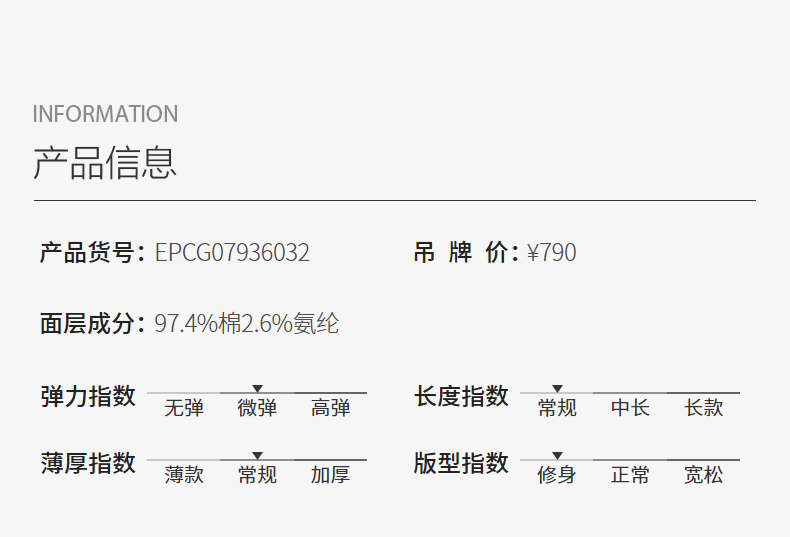 INFORMATION
产品信息

产品货号: EPCG07936032

吊 牌 价: ¥790

面层成分: 97.4%棉2.6%氨纶

弹力指数
无弹 微弹 高弹

长度指数
常规 中长 长款

薄厚指数
薄款 常规 加厚

版型指数
修身 正常 宽松