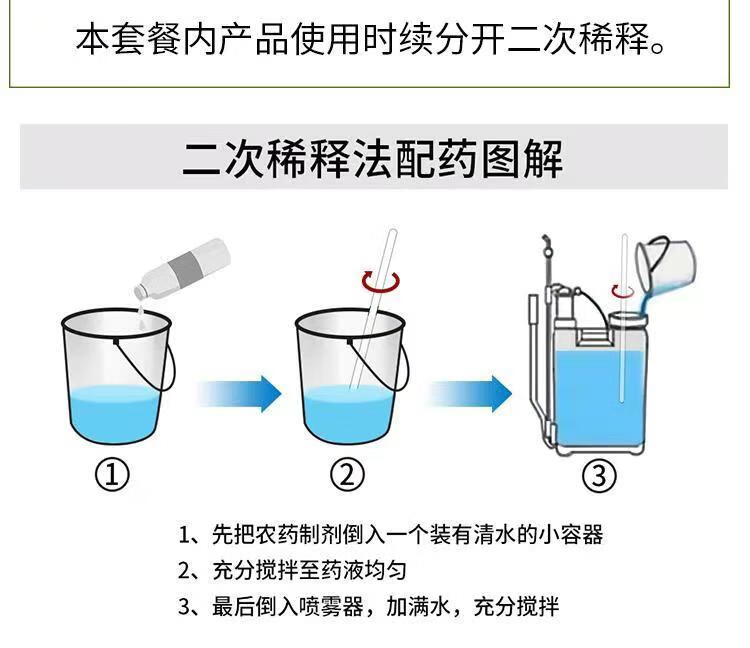 本套餐内产品使用时续分开二次稀释。

二次稀释法配药图解

①

②

③

1、先把农药制剂倒入一个装有清水的小容器

2、充分搅拌至药液均匀

3、最后倒入喷雾器，加满水，充分搅拌