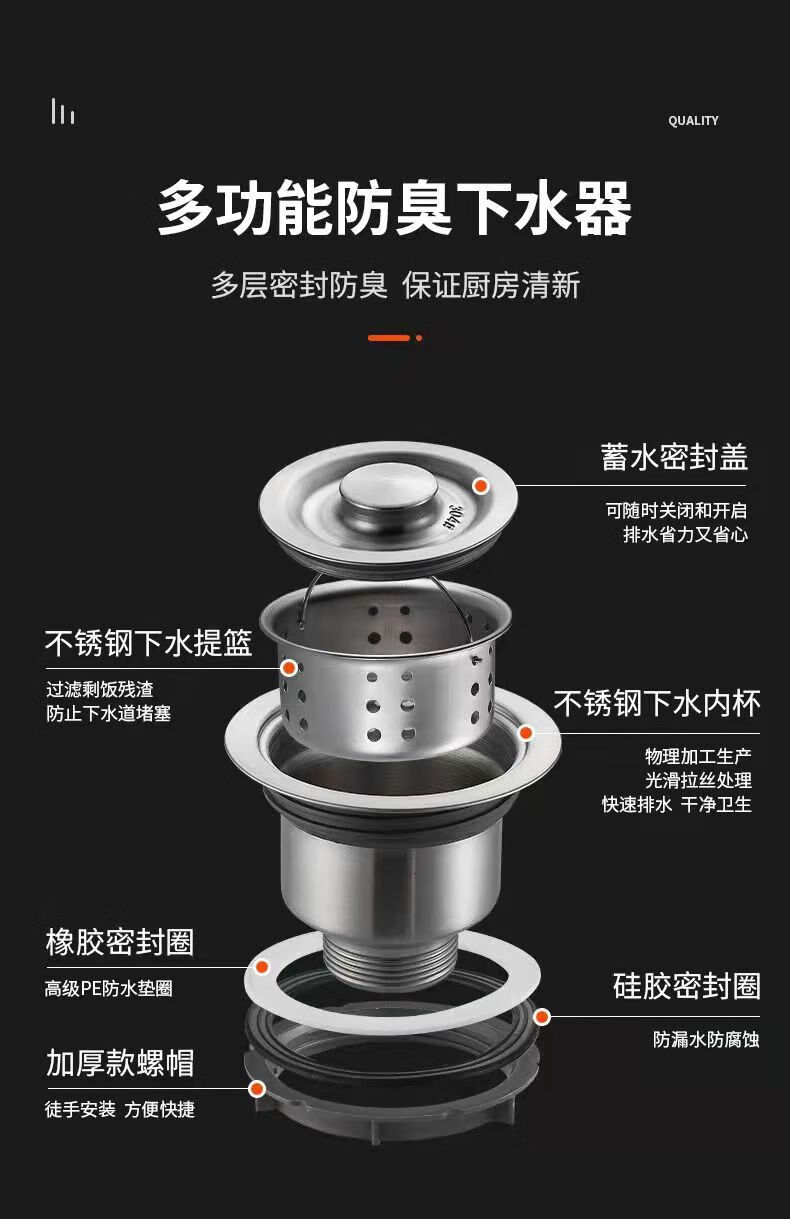 QUALITY

多功能防臭下水器

多层密封防臭 保证厨房清新

蓄水密封盖

可随时关闭和开启
排水省力又省心

不锈钢下水提篮

过滤剩饭残渣
防止下水道堵塞

不锈钢下水内杯

物理加工生产
光滑拉丝处理
快速排水 干净卫生

橡胶密封圈

高级PE防水垫圈

硅胶密封圈

防漏水防腐蚀

加厚款螺帽

徒手安装 方便快捷