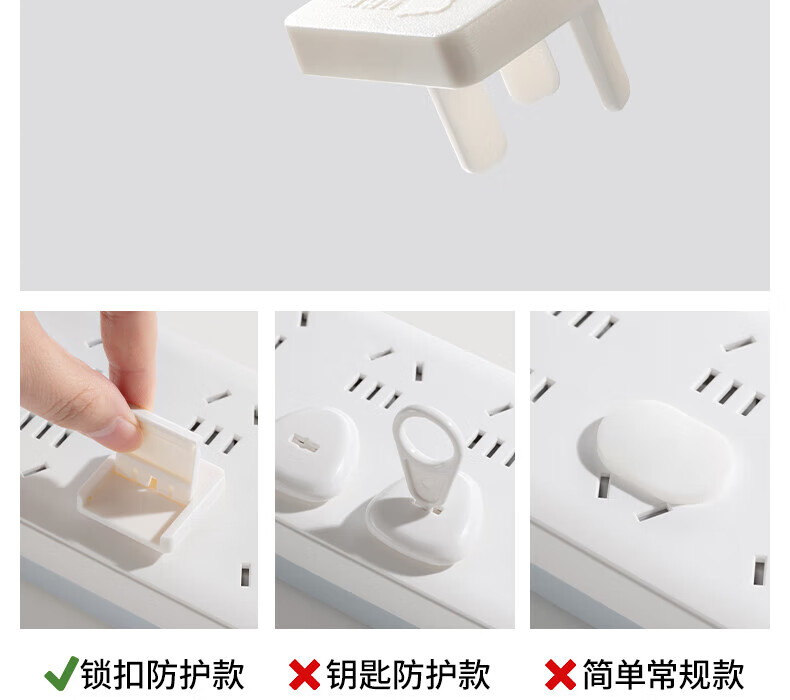 ✓锁扣防护款

✗钥匙防护款

✗简单常规款