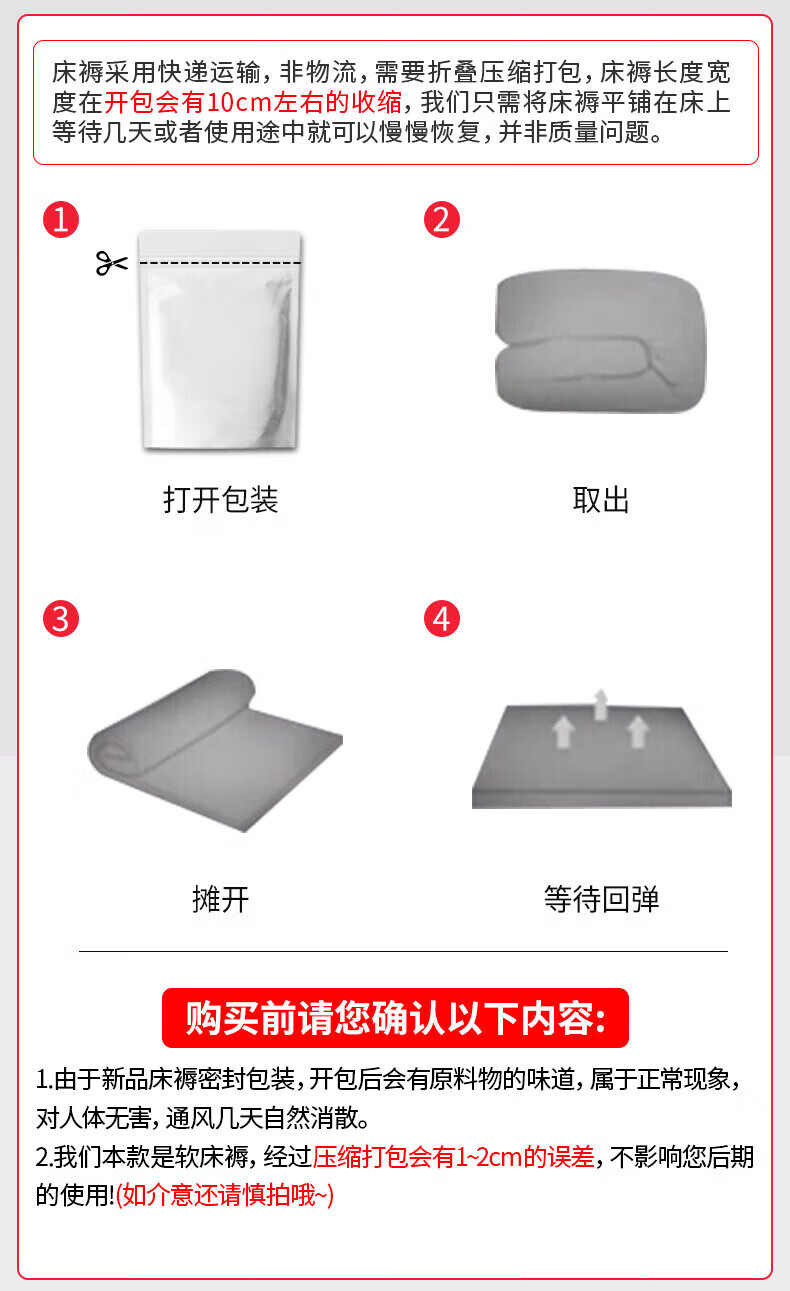 床褥采用快递运输，非物流，需要折叠压缩打包，床褥长度宽度在开包会有10cm左右的收缩，我们只需将床褥平铺在床上等待几天或者使用途中就可以慢慢恢复，并非质量问题。

1

打开包装

2

取出

3

摊开

4

等待回弹

购买前请您确认以下内容:

1.由于新品床褥密封包装，开包后会有原料物的味道，属于正常现象，对人体无害，通风几天自然消散。

2.我们本款是软床褥，经过压缩打包会有1~2cm的误差，不影响您后期的使用!(如介意还请慎拍哦~)