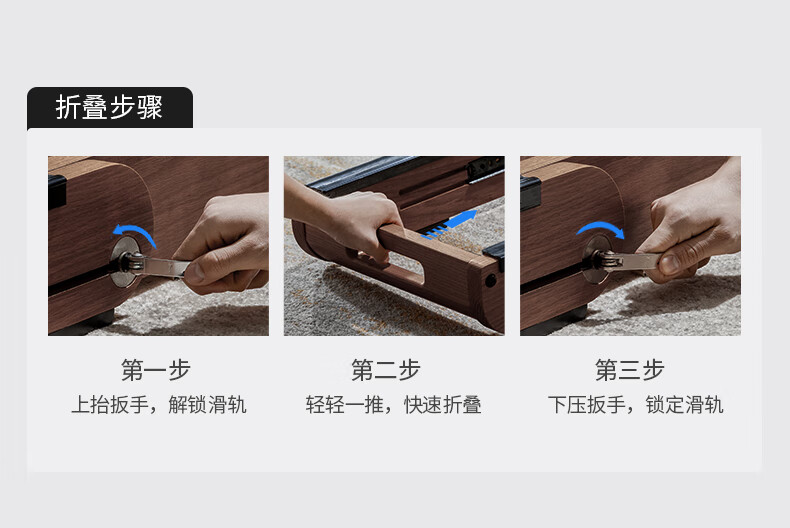 折叠步骤

第一步
上抬扳手，解锁滑轨

第二步
轻轻一推，快速折叠

第三步
下压扳手，锁定滑轨