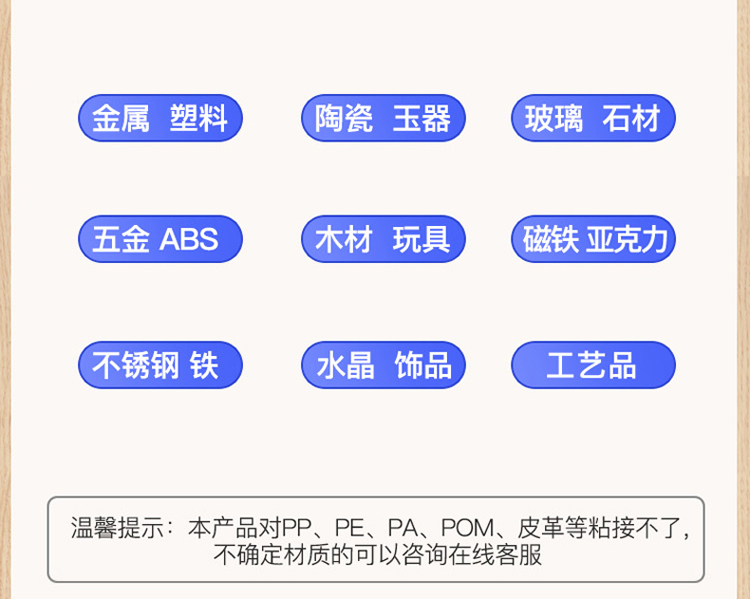 金属 塑料

陶瓷 玉器

玻璃 石材

五金 ABS

木材 玩具

磁铁 亚克力

不锈钢 铁

水晶 饰品

工艺品

温馨提示：本产品对PP、PE、PA、POM、皮革等粘接不了，不确定材质的可以咨询在线客服