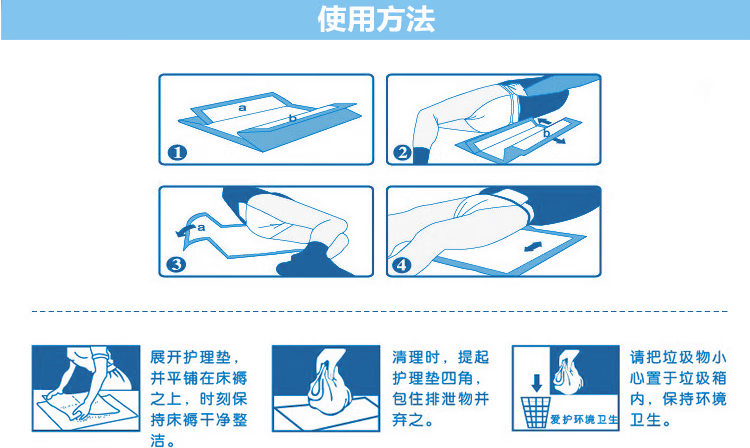 使用方法

a
b
1

b
2

a
3

4

展开护理垫，并平铺在床褥之上，时刻保持床褥干净整洁。

清理时，提起护理垫四角，包住排泄物并弃之。

爱护环境卫生

请把垃圾物小心置于垃圾箱内，保持环境卫生。