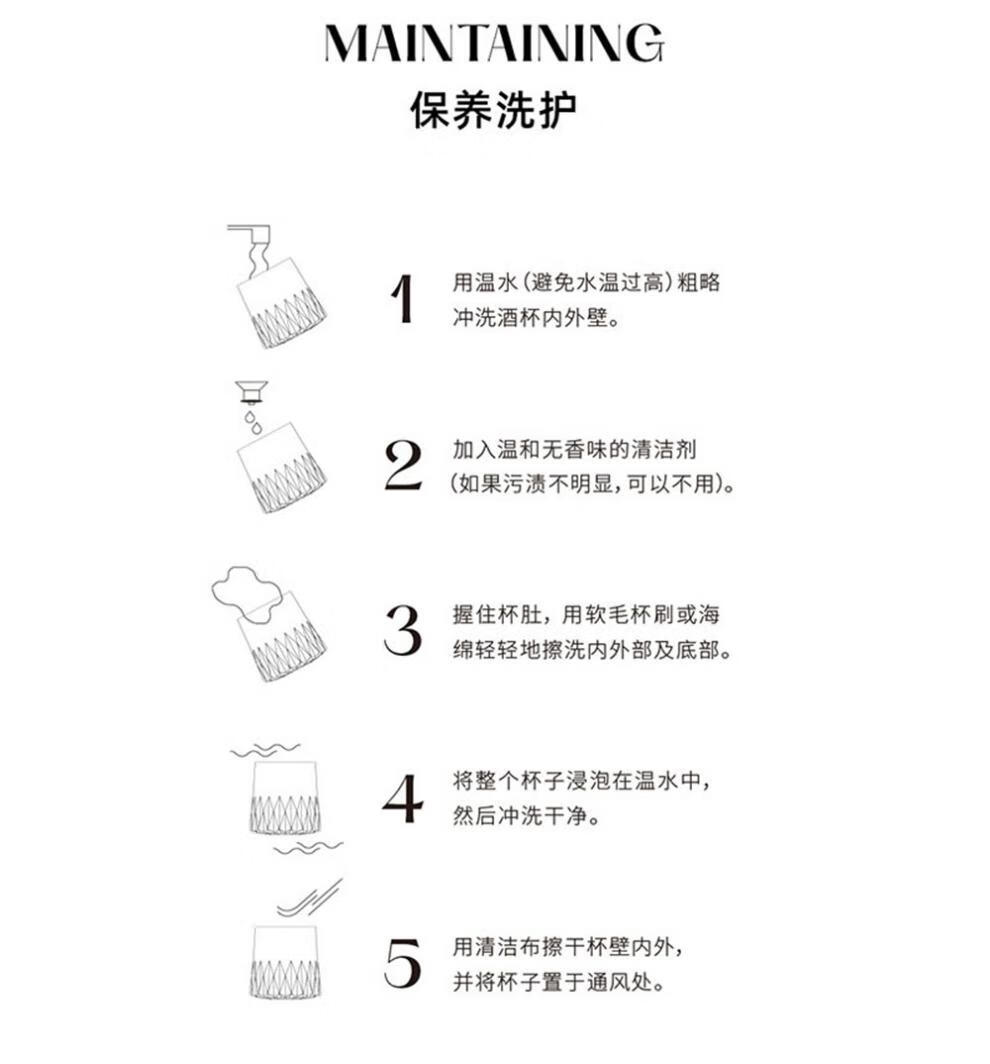 MAINTAINING
保养洗护

1 用温水（避免水温过高）粗略冲洗酒杯内外壁。

2 加入温和无香味的清洁剂（如果污渍不明显，可以不用）。

3 握住杯肚，用软毛杯刷或海绵轻轻地擦洗内外部及底部。

4 将整个杯子浸泡在温水中，然后冲洗干净。

5 用清洁布擦干杯壁内外，并将杯子置于通风处。