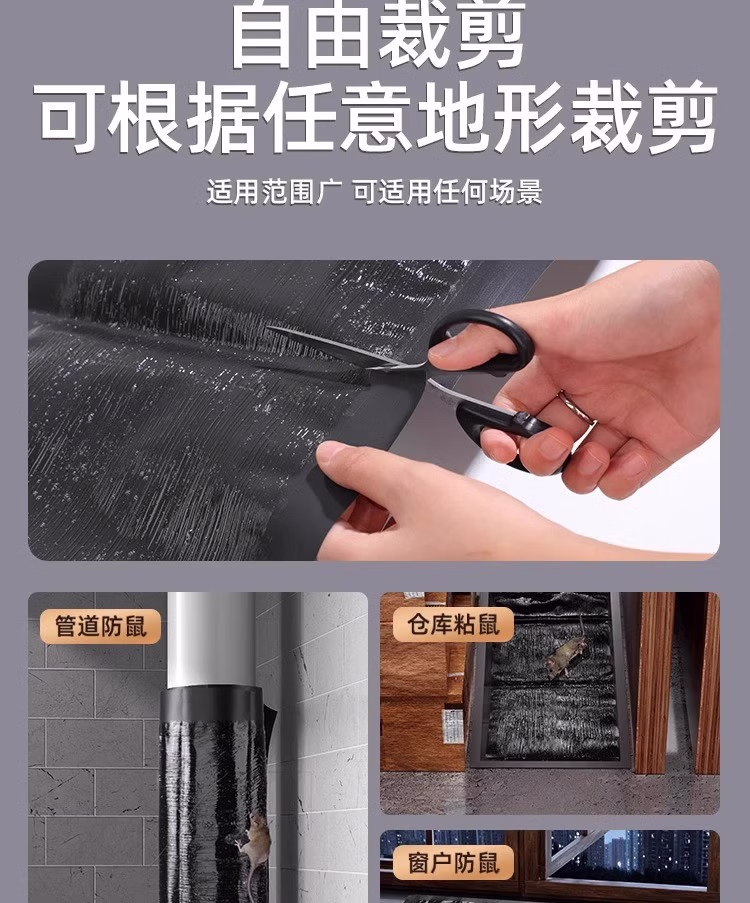 自由裁剪
可根据任意地形裁剪

适用范围广 可适用任何场景

管道防鼠

仓库粘鼠

窗户防鼠