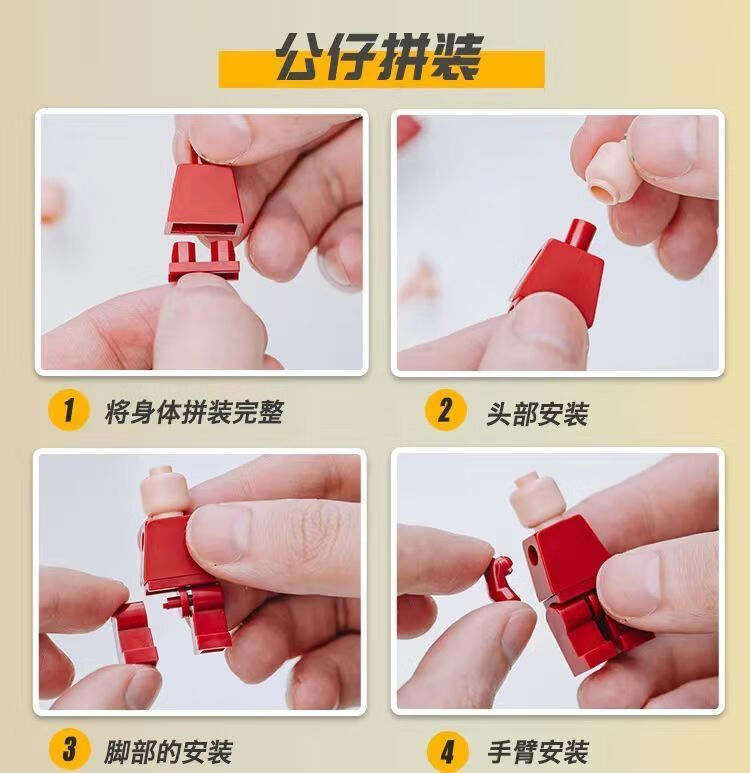 公仔拼装

1 将身体拼装完整

2 头部安装

3 脚部的安装

4 手臂安装