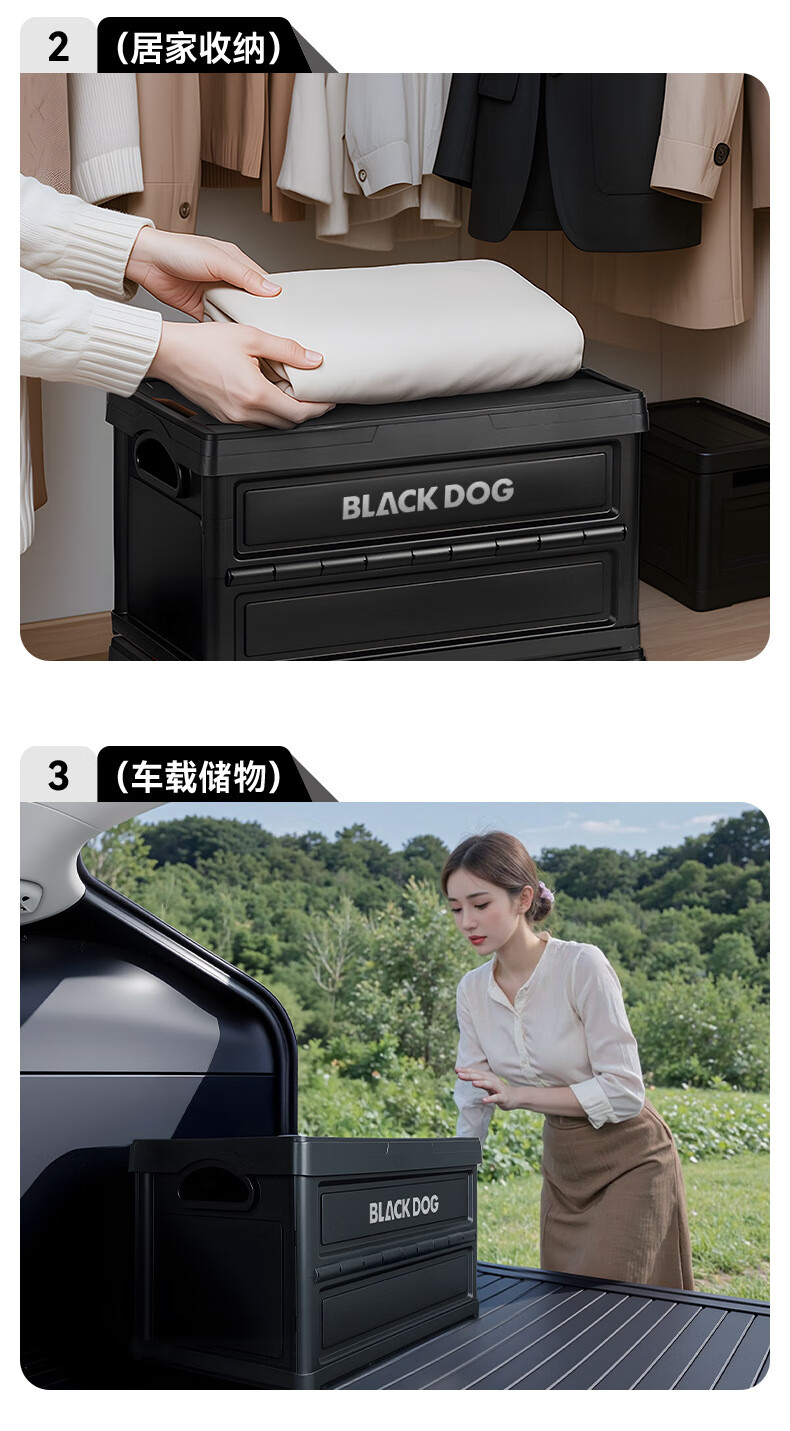 2 （居家收纳）

BLACK DOG

3 （车载储物）

BLACK DOG