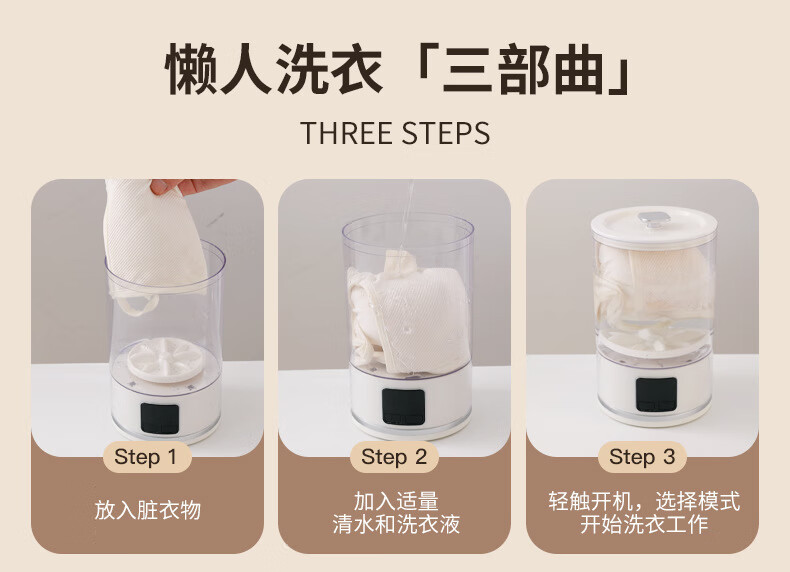 懒人洗衣「三部曲」

THREE STEPS

Step 1

放入脏衣物

Step 2

加入适量
清水和洗衣液

Step 3

轻触开机，选择模式
开始洗衣工作