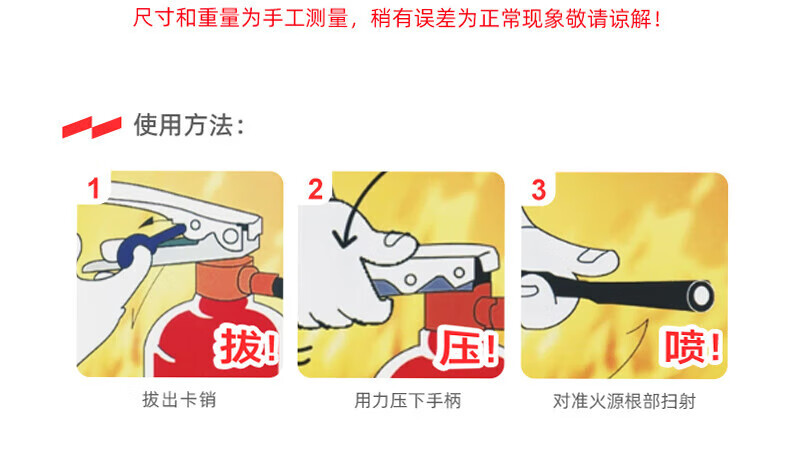 尺寸和重量为手工测量，稍有误差为正常现象敬请谅解！

使用方法：

1
拔！
拔出卡销

2
压！
用力压下手柄

3
喷！
对准火源根部扫射