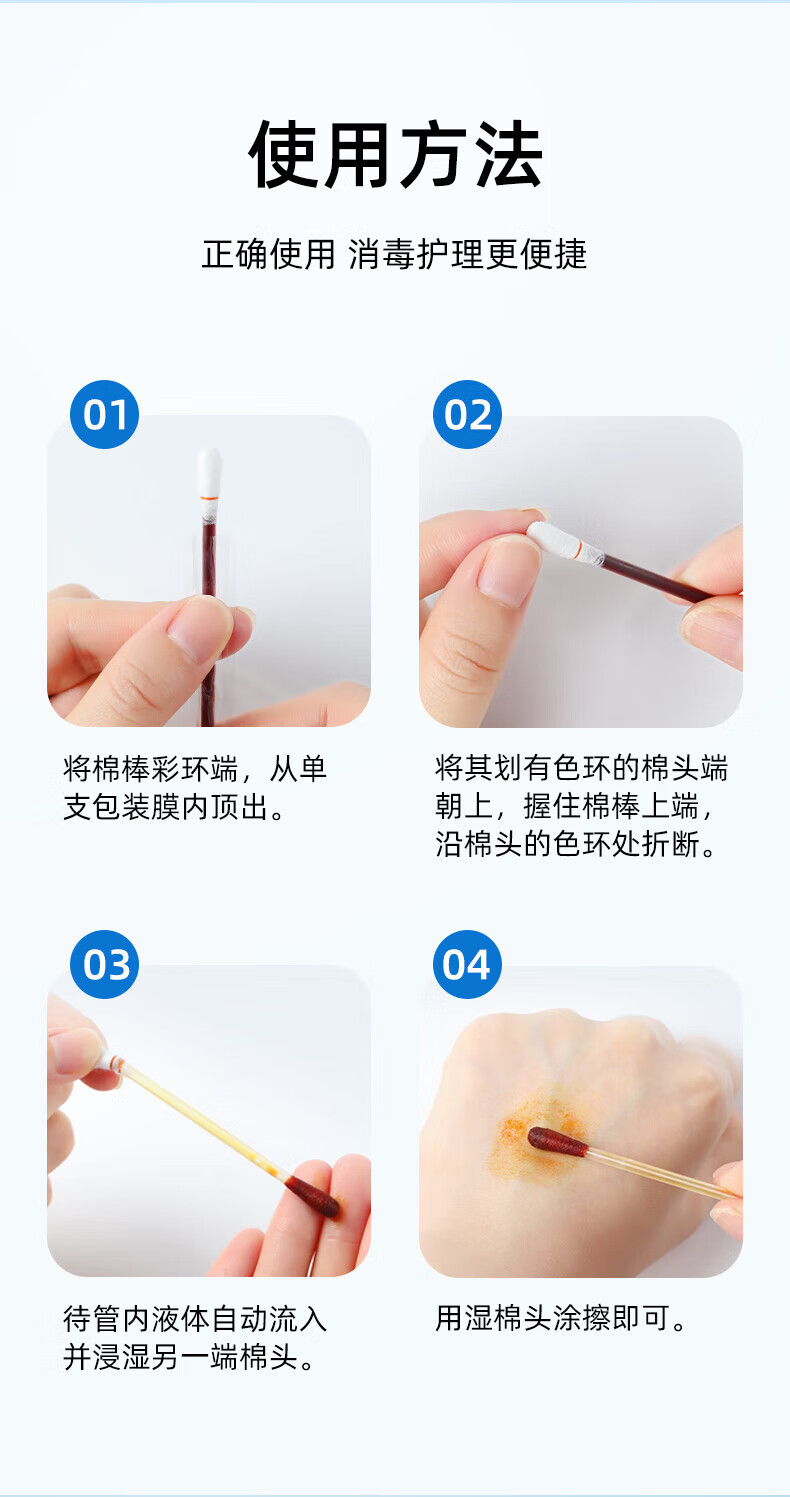 使用方法

正确使用 消毒护理更便捷

01

将棉棒彩环端，从单支包装膜内顶出。

02

将其划有色环的棉头端朝上，握住棉棒上端，沿棉头的色环处折断。

03

待管内液体自动流入并浸湿另一端棉头。

04

用湿棉头涂擦即可。